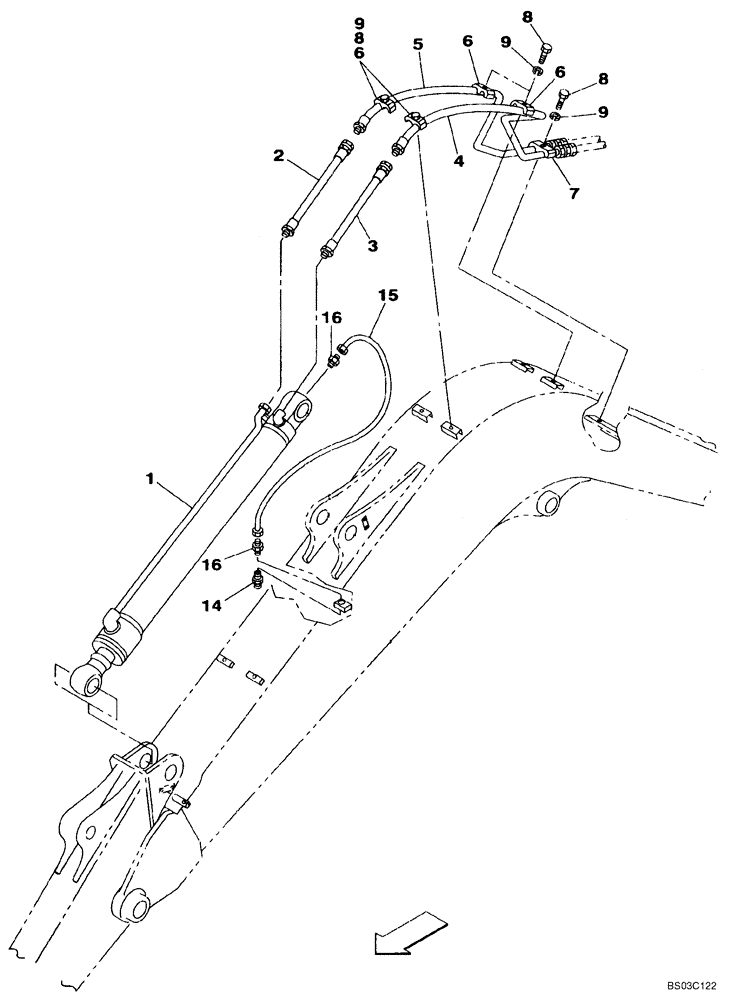 9
8
6
5
6
8
9
6
8
9
2
4
7
3
15
16
1
16
14
BS03C122