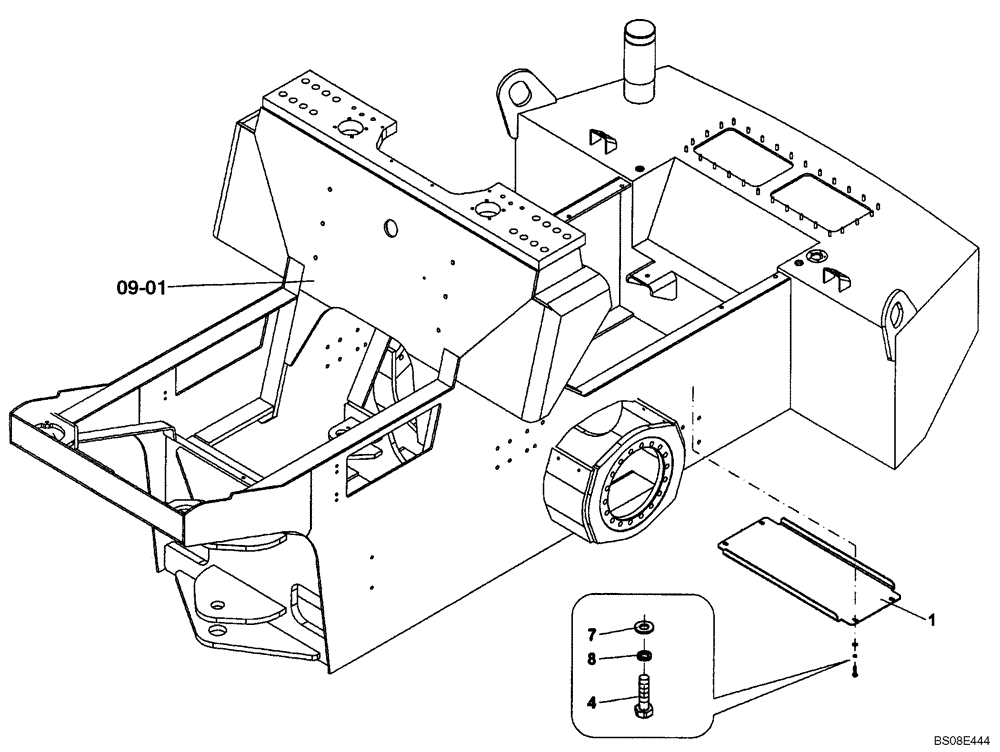 09-01

1

7

8

4

BS08E444