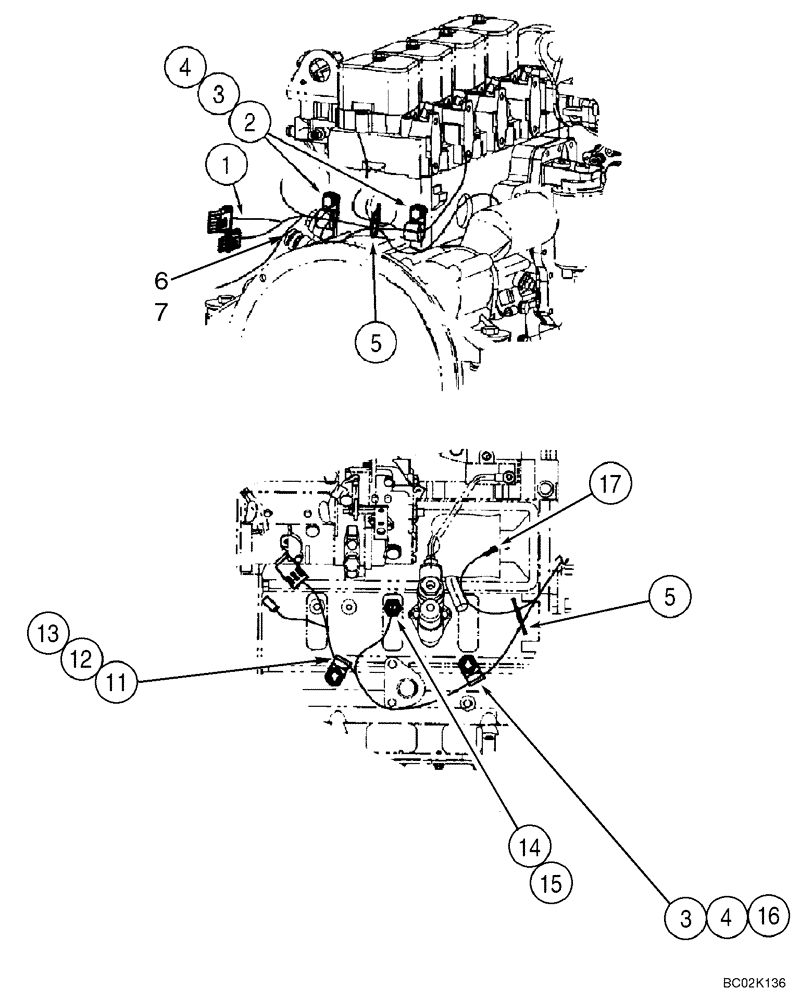 4
3
2
1
6
7
5

17
5
13
12
11
14
15
3 4 16

BC02K136