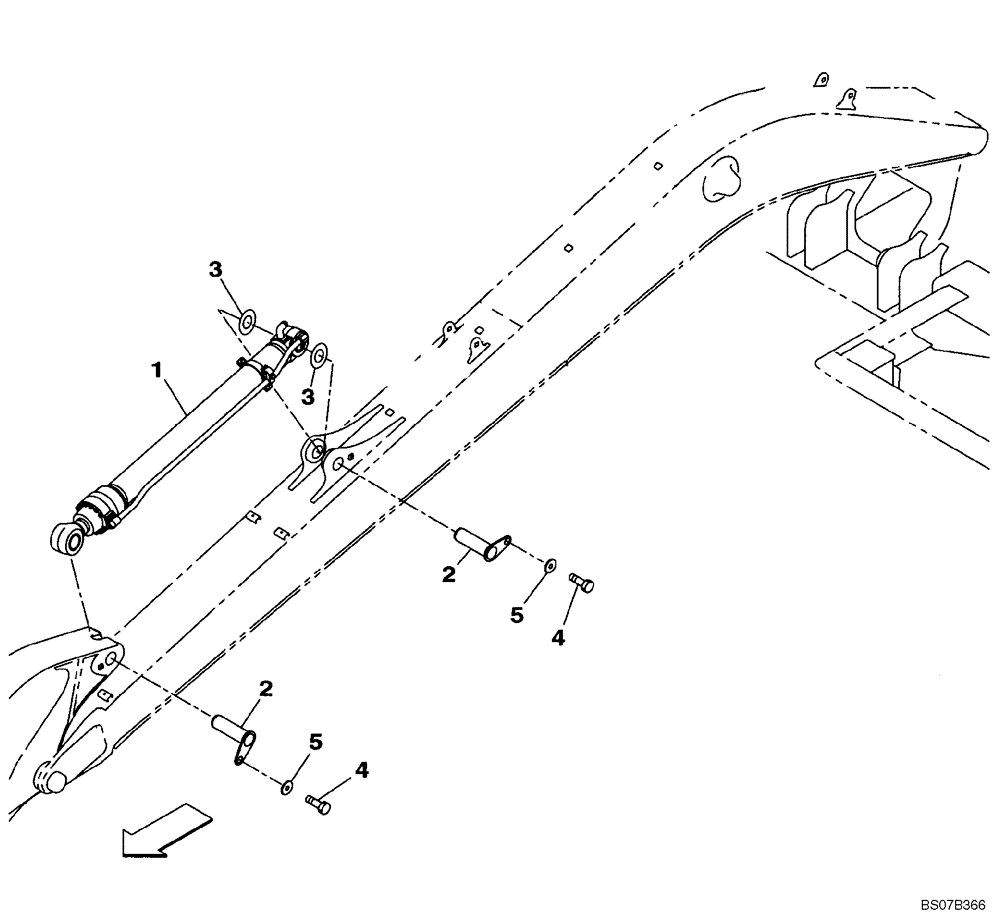 3
1
3
2
5
4
2
5
4
BS07B366