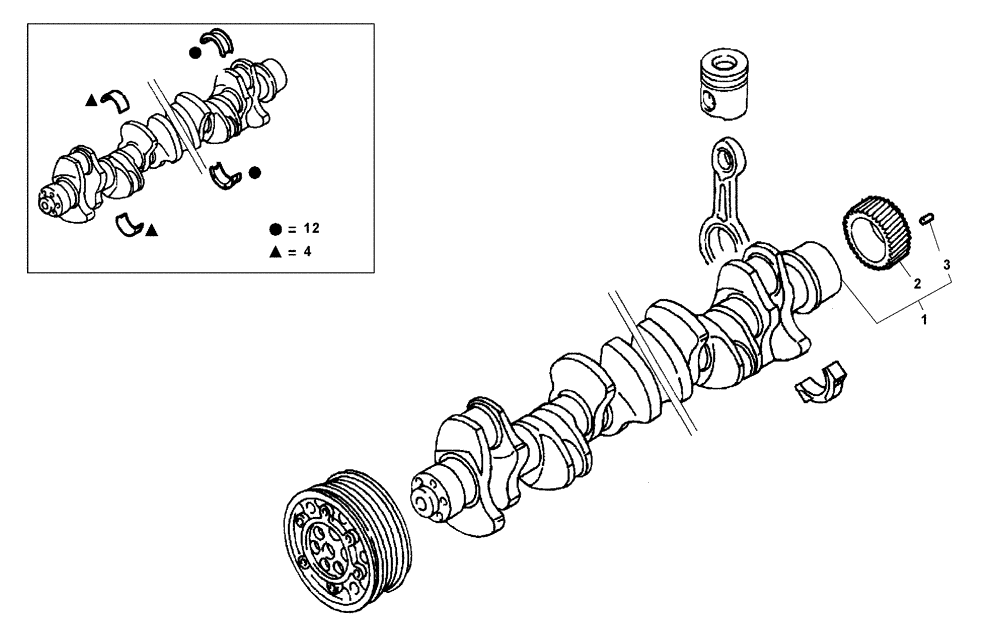 ● = 12
▲ = 4

2
3
1