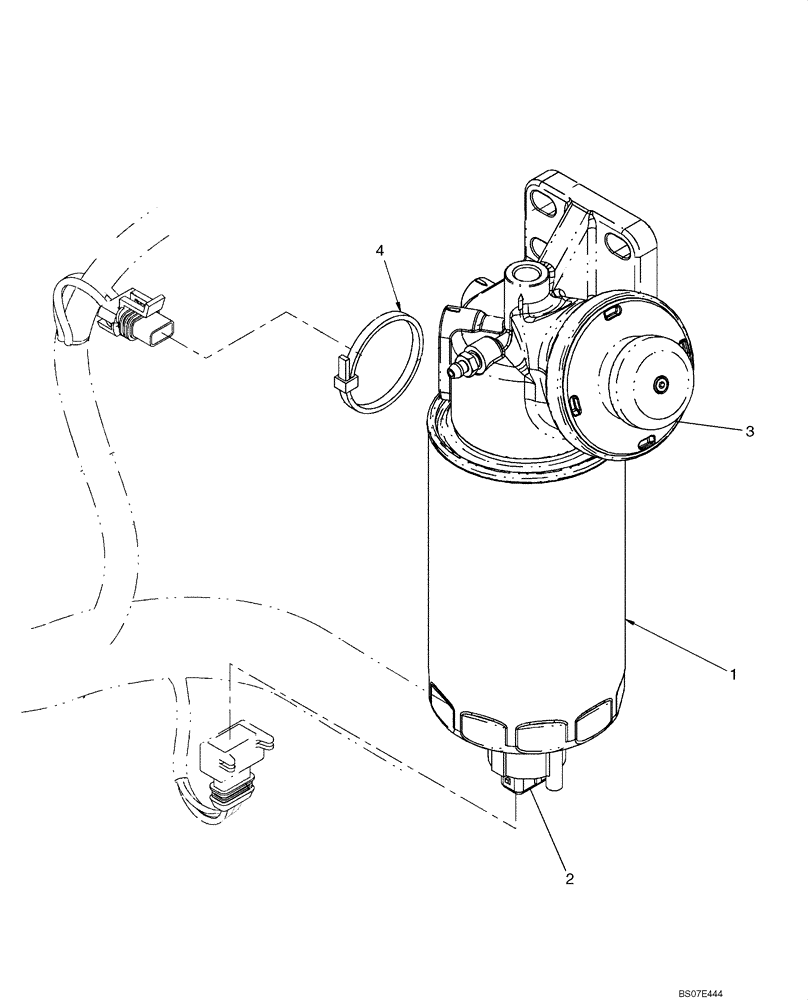 4
3
1
2
BS07E444