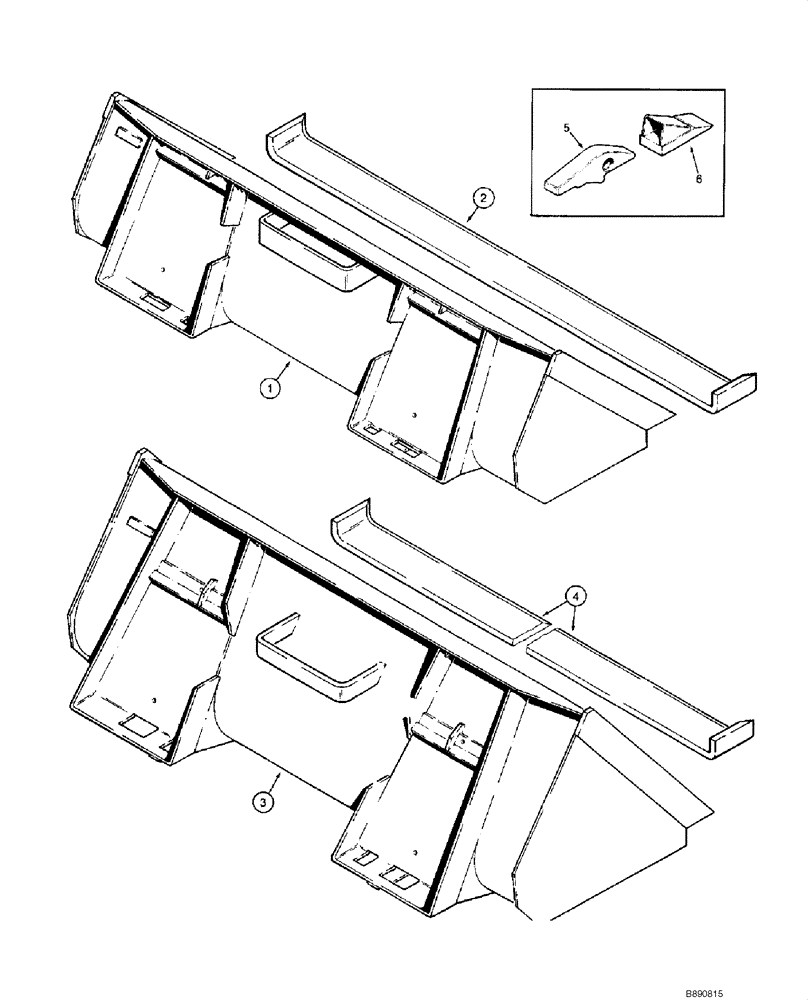 5
6
2
1
4
3
B890815