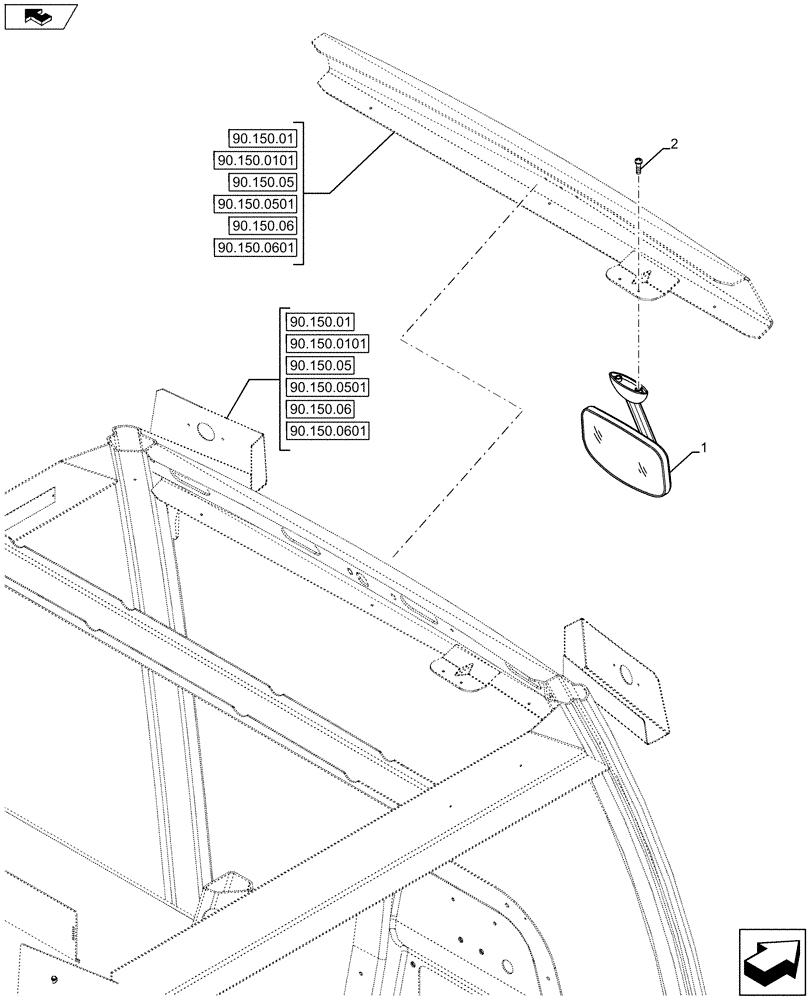 90.150.01
90.150.0101
90.150.05
90.150.0501
90.150.06
90.150.0601

2

90.150.01
90.150.0101
90.150.05
90.150.0501
90.150.06
90.150.0601

1