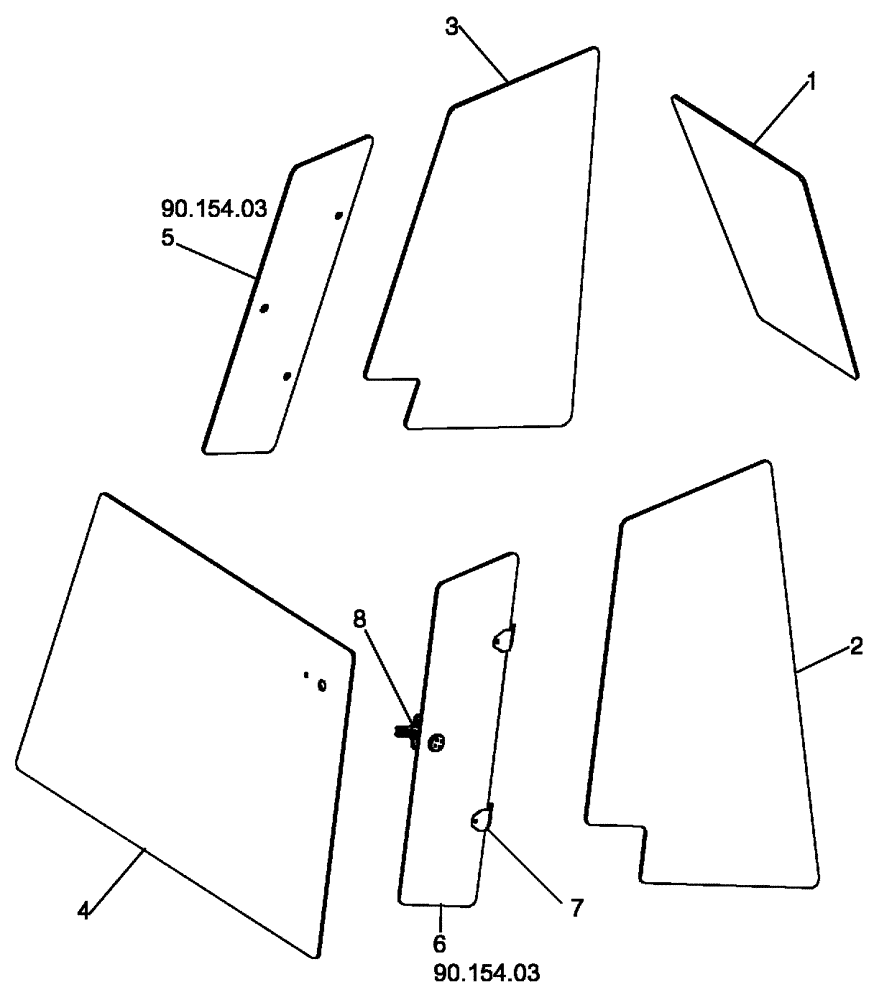 3
1
90.154.03
5
8
2
4
7
6
90.154.03