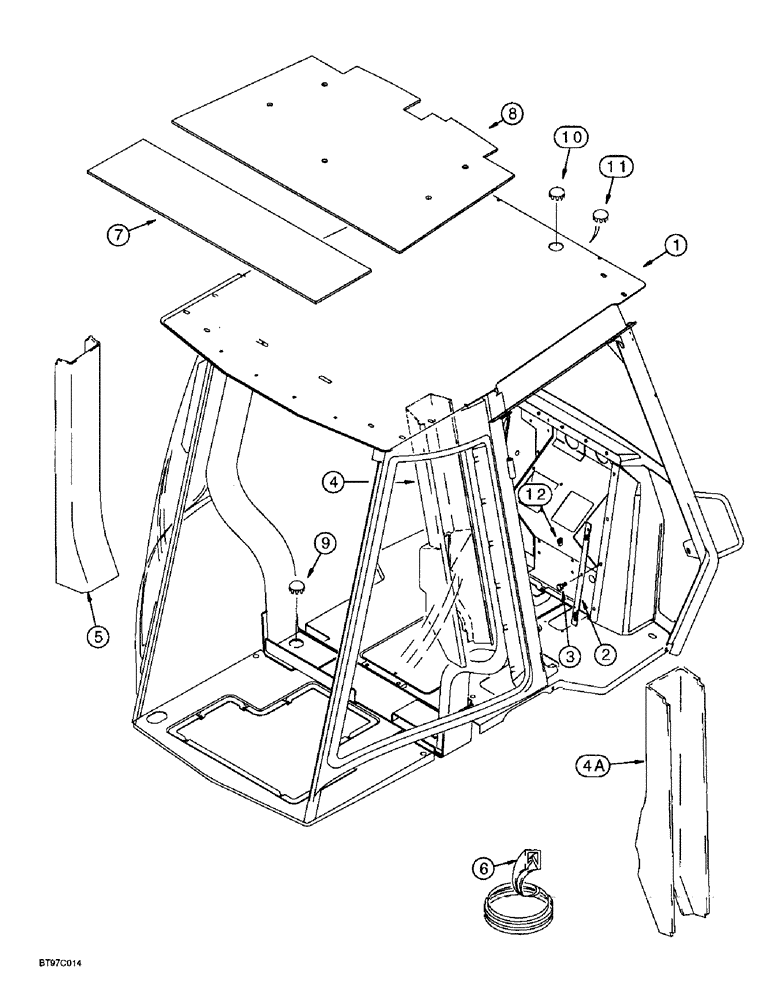 8
10
11
7
1
4
12
9
5
3
2
4A
6
BT97C014