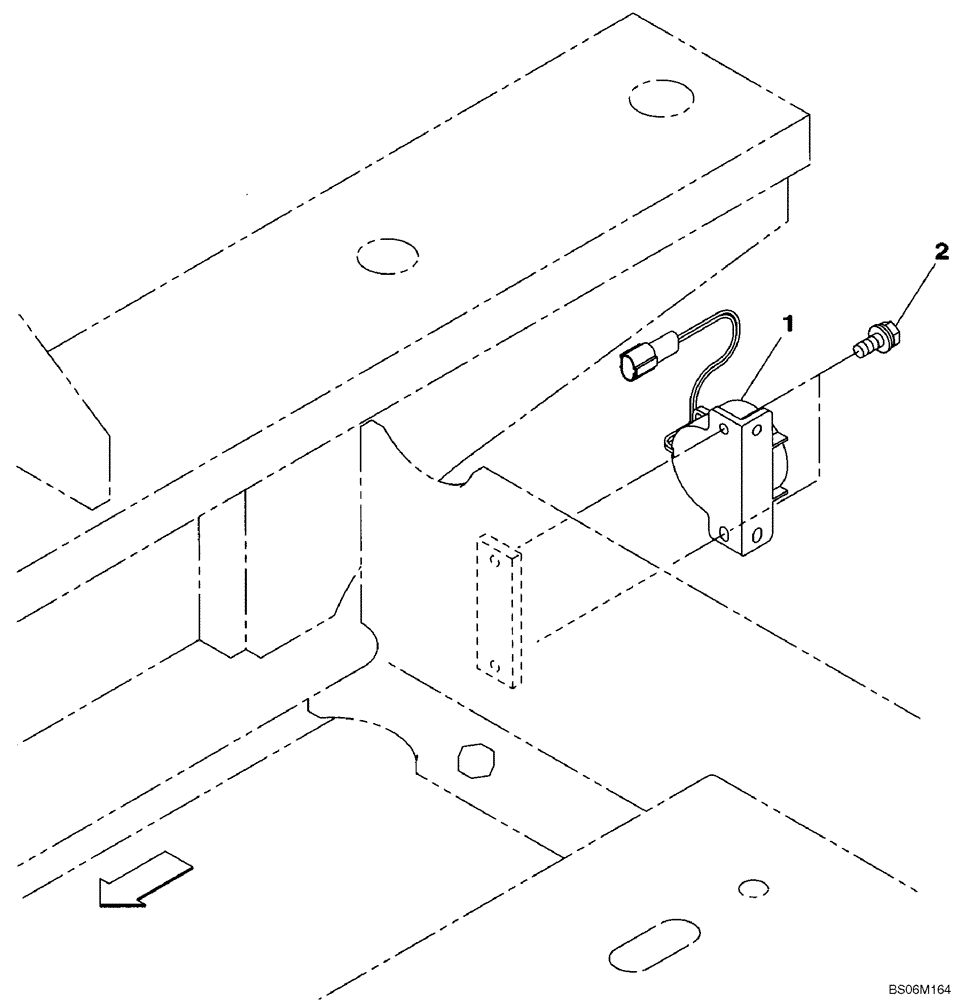 2

1

BS06M164