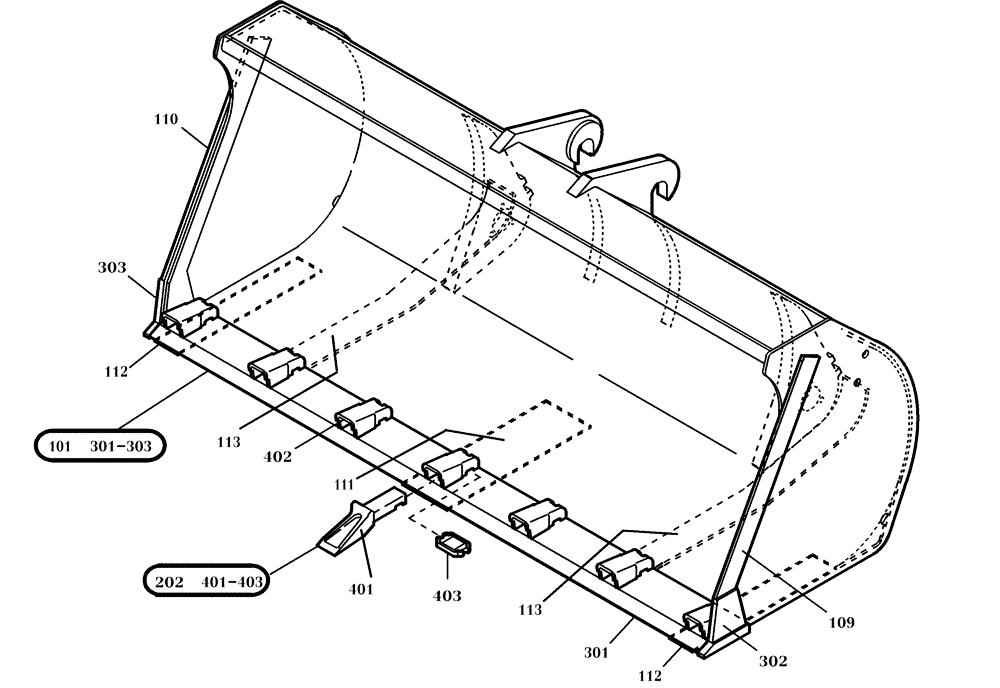 110
303
112
101 301-303
113
402
111
202 401-403
401
403
113
301
112
302
109