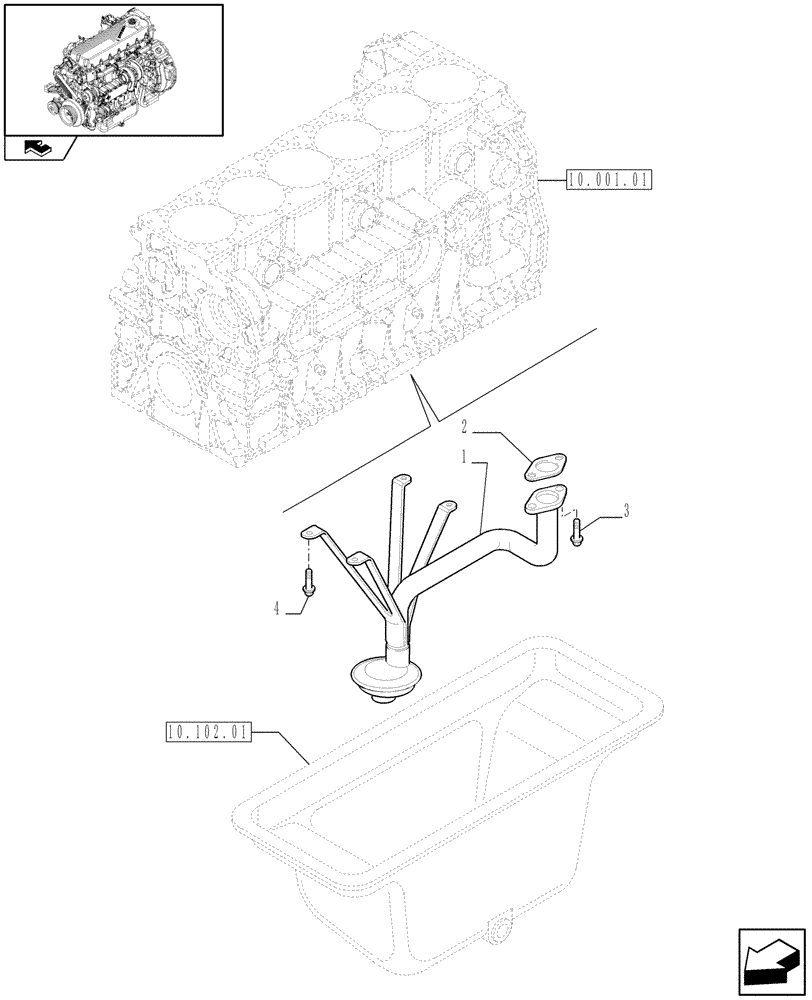 10.001.01
2
1
3
4
10.102.01