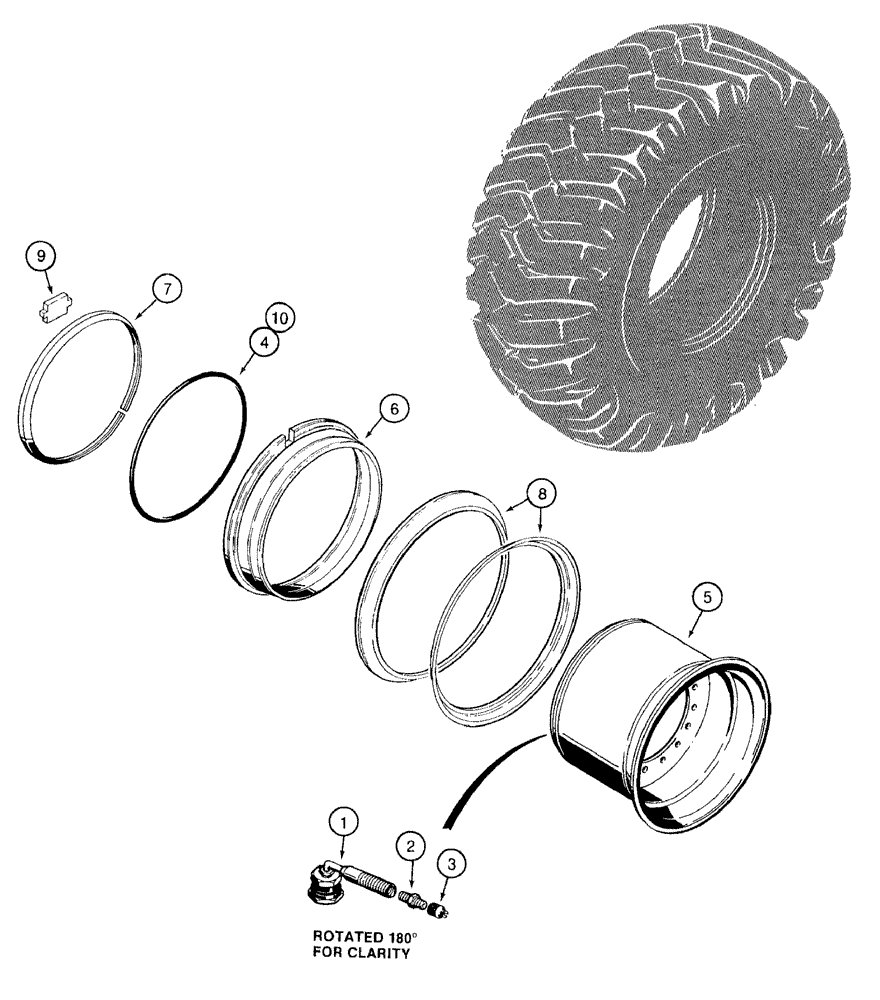 9
7
10
4
6
8
5
1
2
3
ROTATED 180°
FOR CLARITY