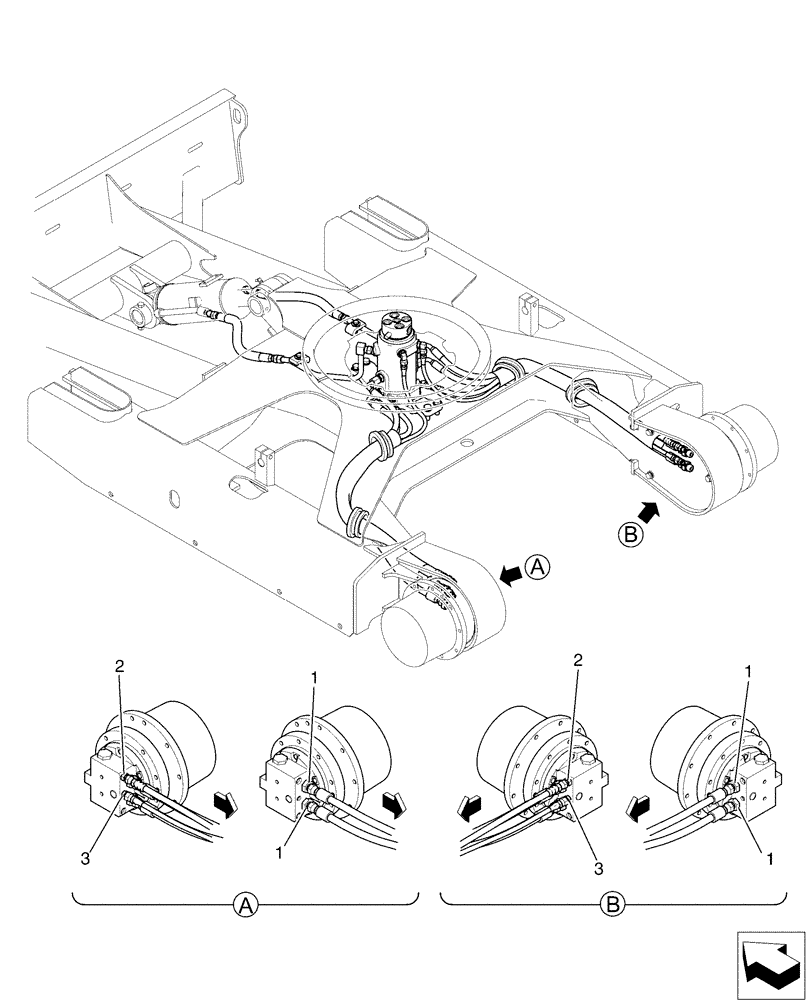 B
A
2
1
2
1
3
1
3
1
A
B