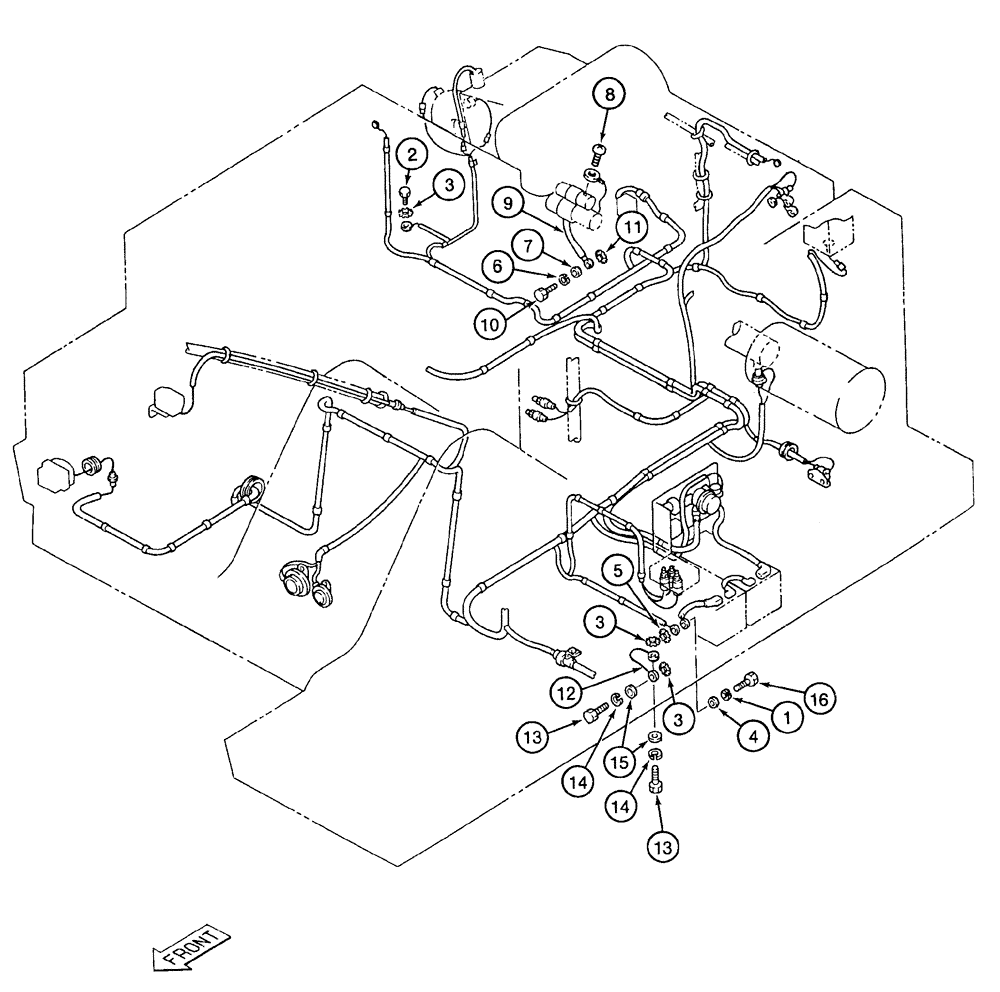 8
2
3
9
11
7
6
10
5
3
12
3
16
1
4
13
14
15
14
13
FRONT