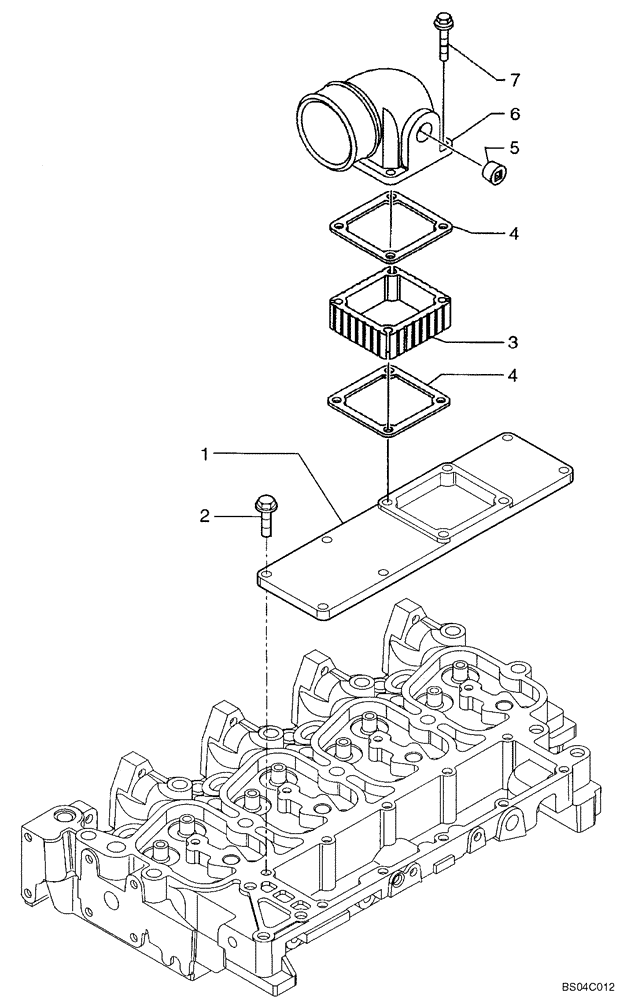 7
6
5
4
3
4
1
2
BS04C012