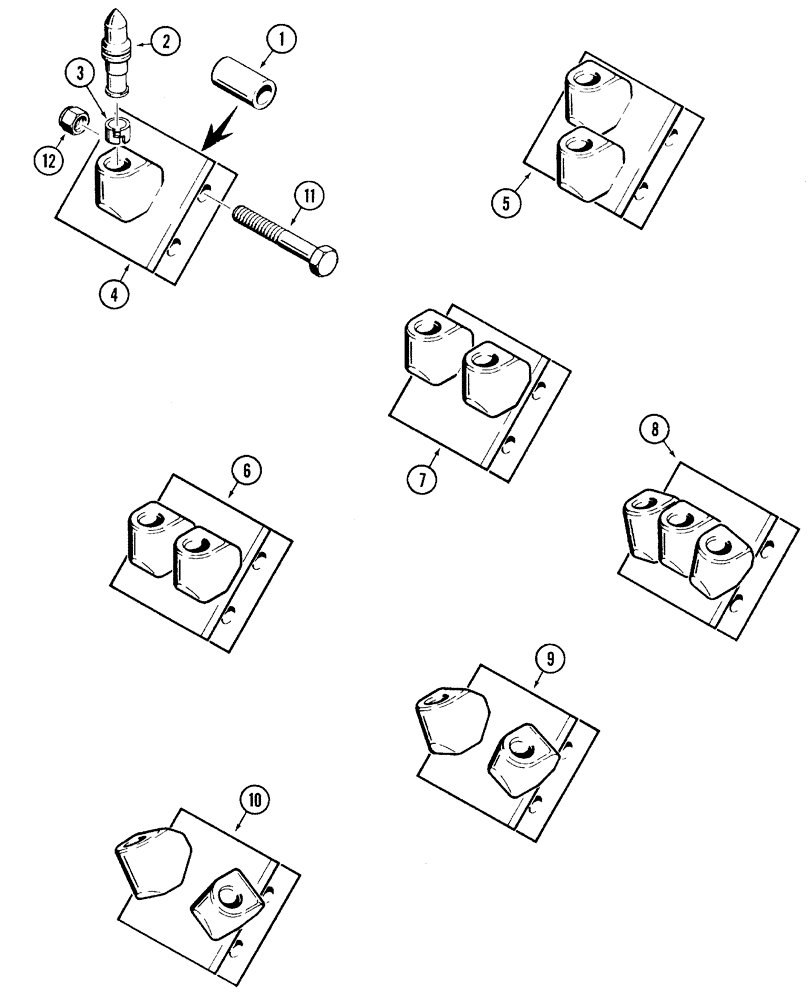 2
1
3
12
11
4
5
7
8
6
9
10