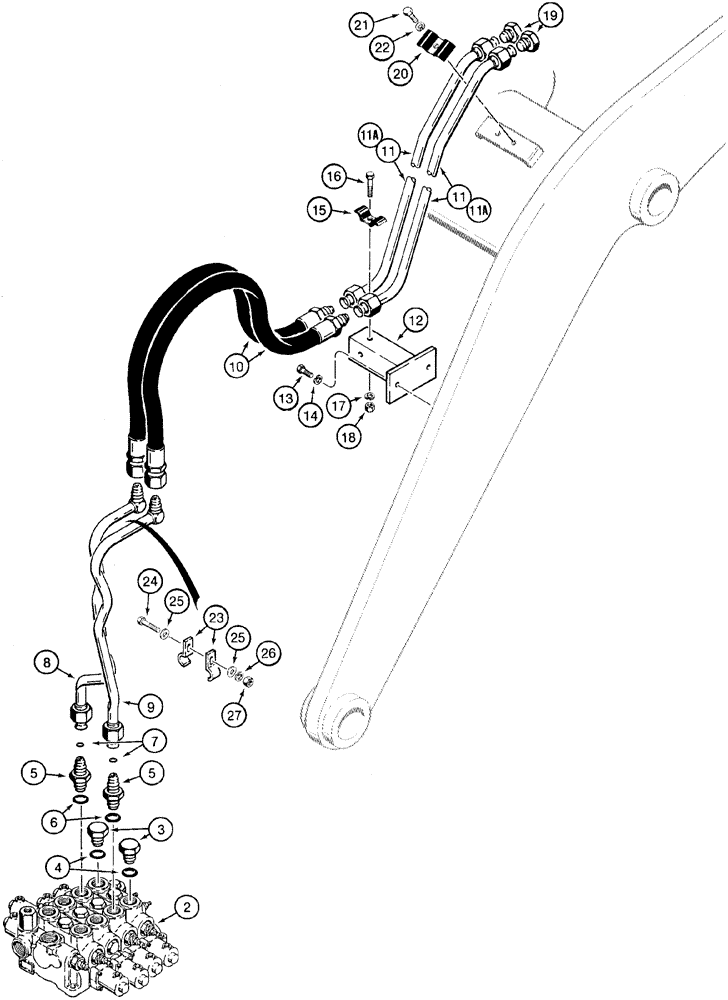 21
22
20
19
11A
11
11
11A
16
15
12
10
13
14
17
18
24
25
23
25
26
27
8
9
7
5
5
6
3
4
2