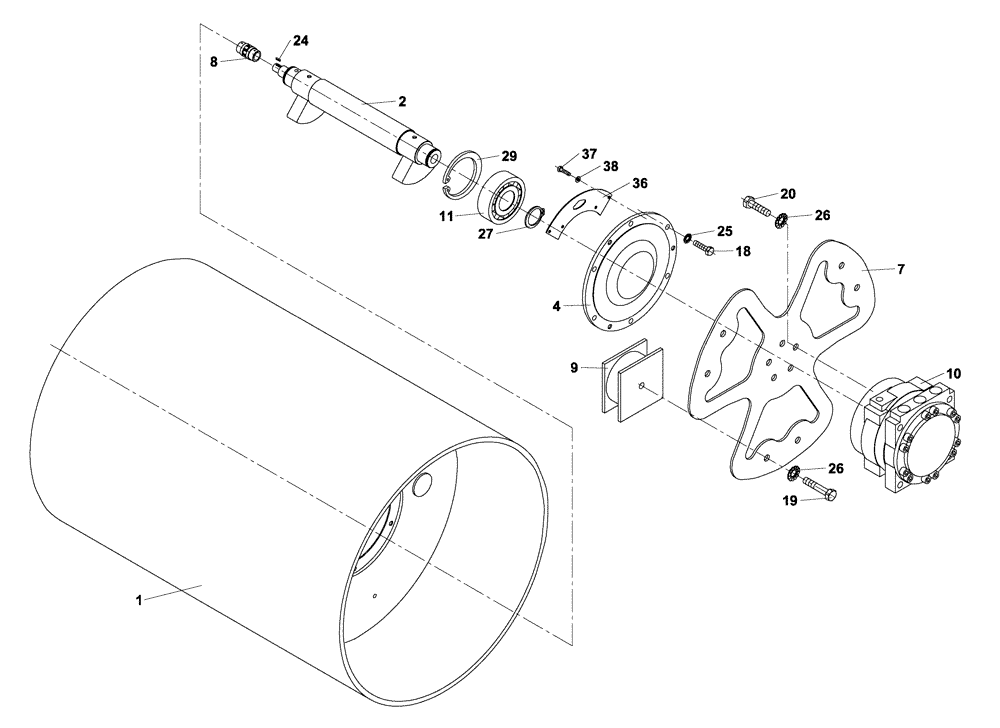 24
8
2
29
37
38
36
11
27
20
26
25
18
7
4
9
10
26
19
1