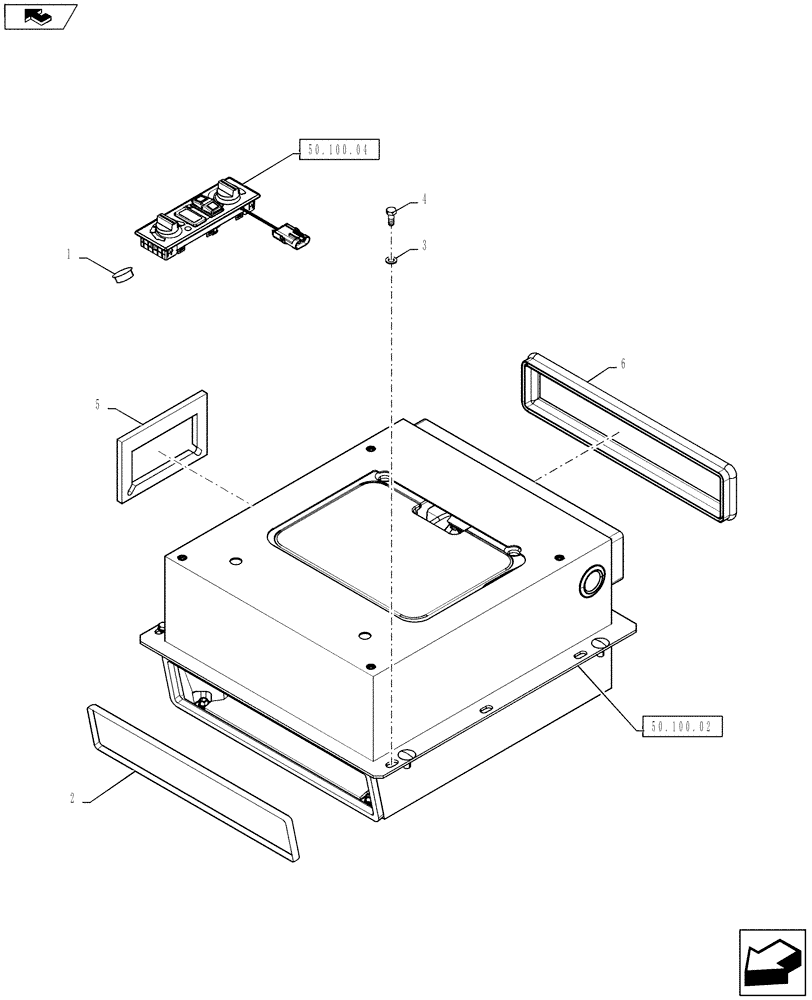 50.100.04

4

3

1

6

5

50.100.02

2