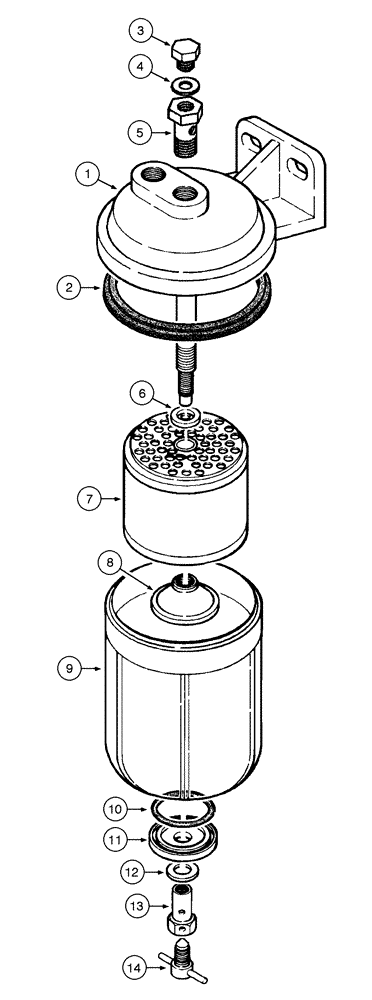 3
4
5
1
2
6
7
8
9
10
11
12
13
14