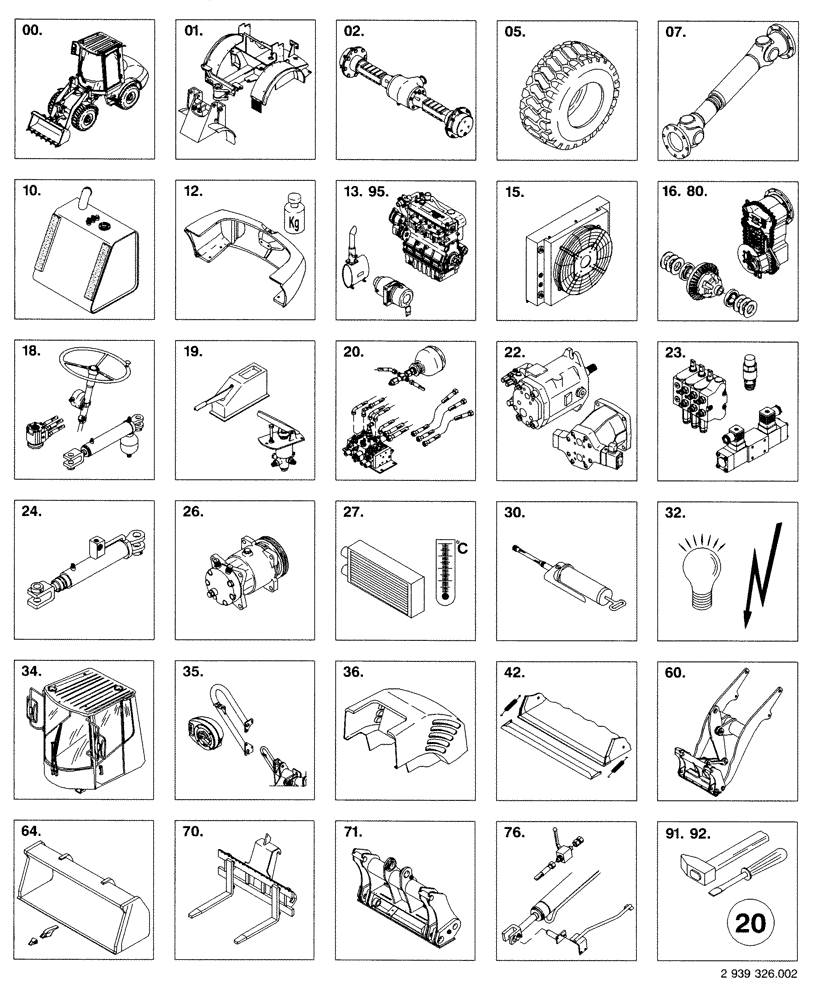 00.

01.

02.

05.

07.

10.

12.

Kg

13. 95.

15.

16. 80.

18.

19.

20.

22.

23.

24.

26.

27.

°C

30.

32.

34.

35.

36.

42.

60.

64.

70.

71.

76.

91. 92.

20

2 939 326.002