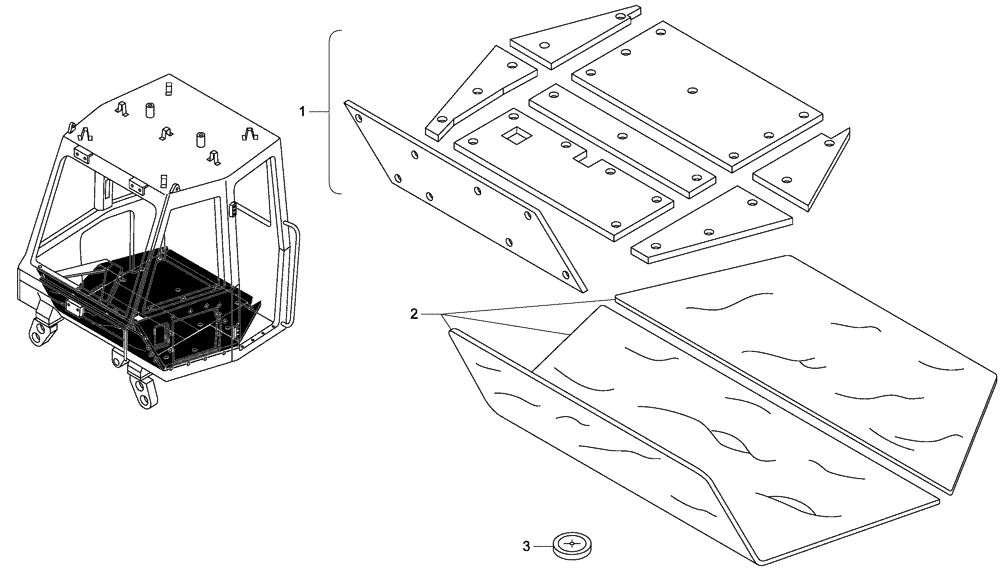 1
2
3