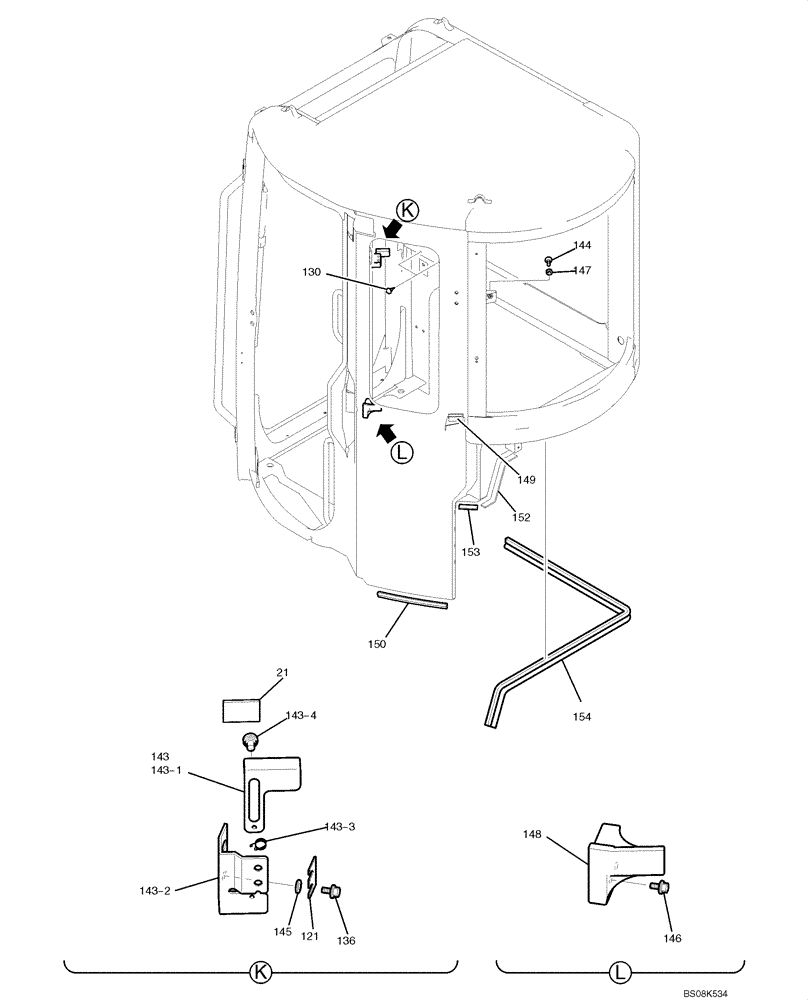 K
144
147
130
L
149
152
153
150
154
21
143-4
143
143-1
143-3
143-2
145
121
136
148
146
K
L
BS08K534