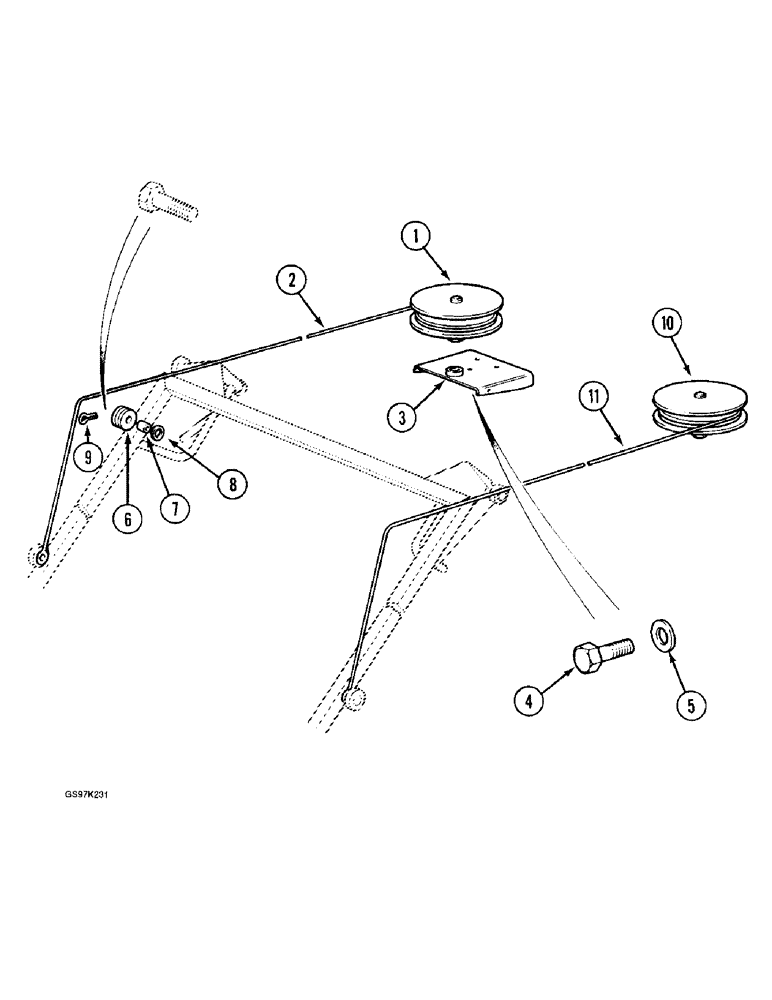 1
2
10
3
11
9
6
7
8
4
5
GS97K231