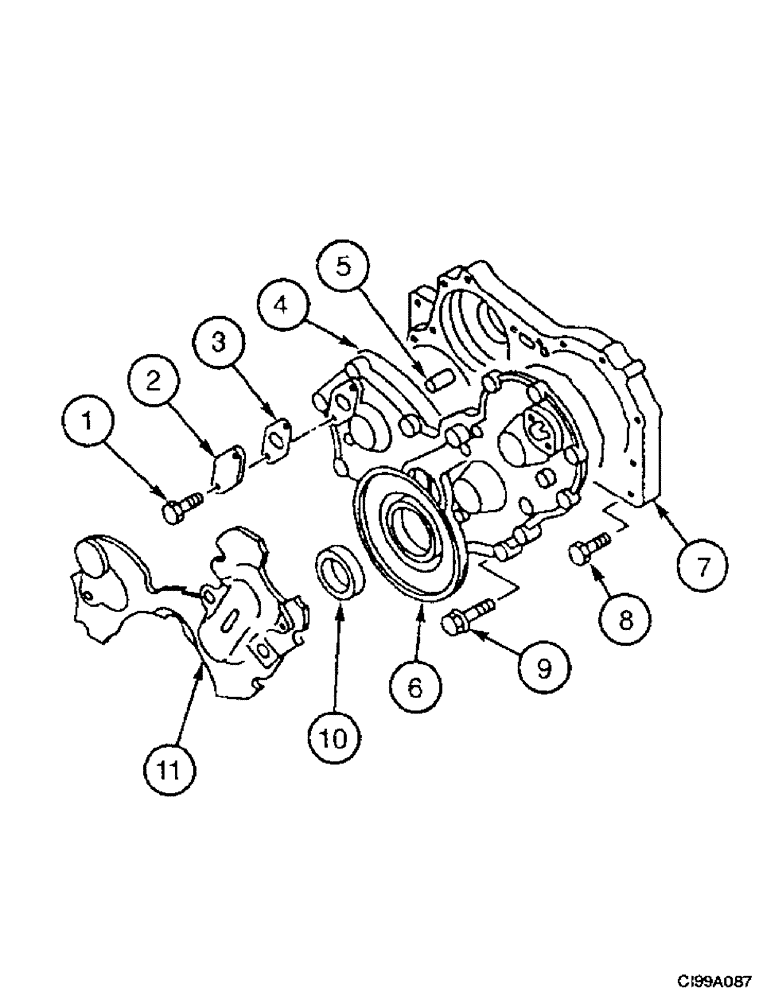 5
4
3
2
1
7
8
9
6
10
11
CI99A087