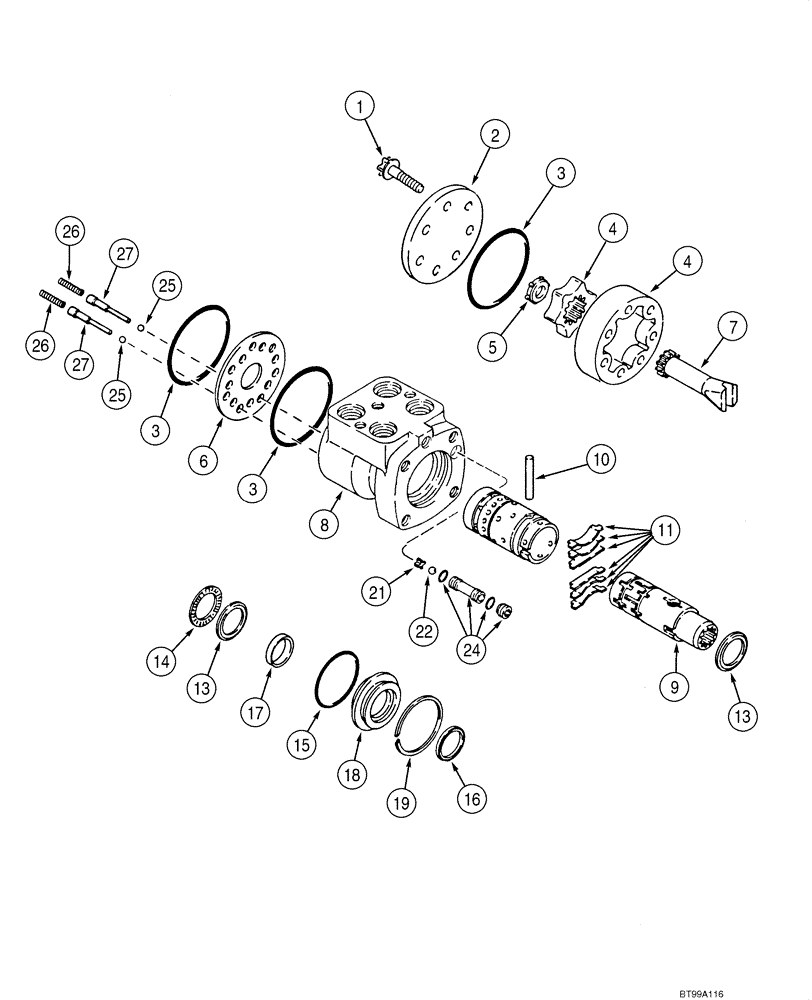 1
2
3
4
4
5
7
26
27
25
26
27
25
3
6
3
8
10
11
21
22
24
9
13
14
13
17
15
18
19
16
BT99A116