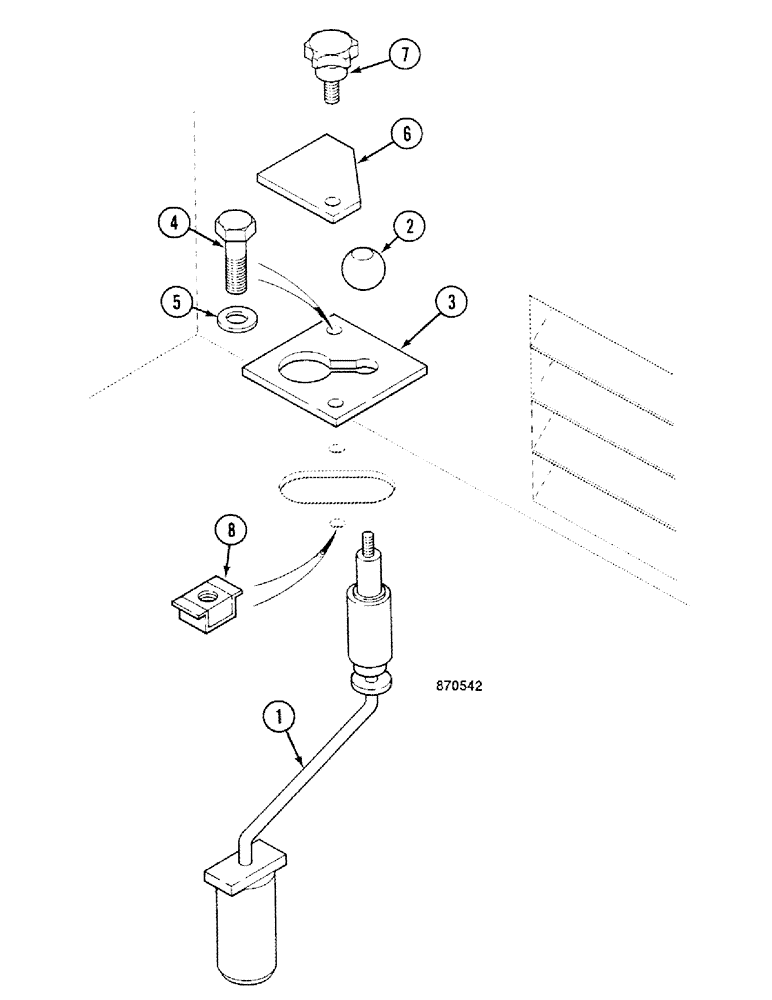 7
6
4
2
5
3
8
870542
1