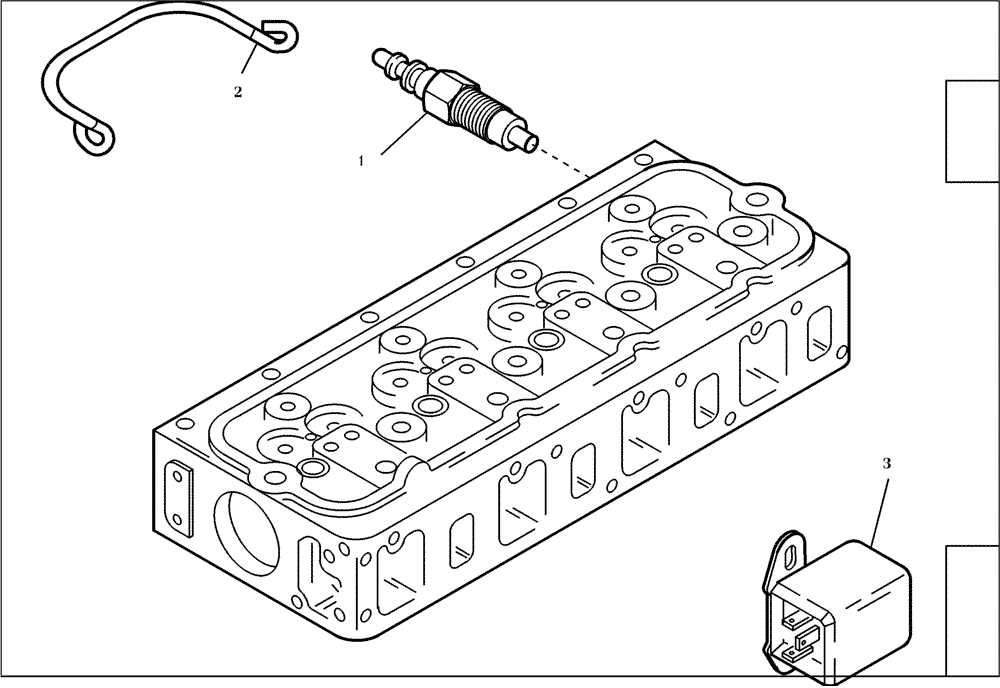 2
1
3