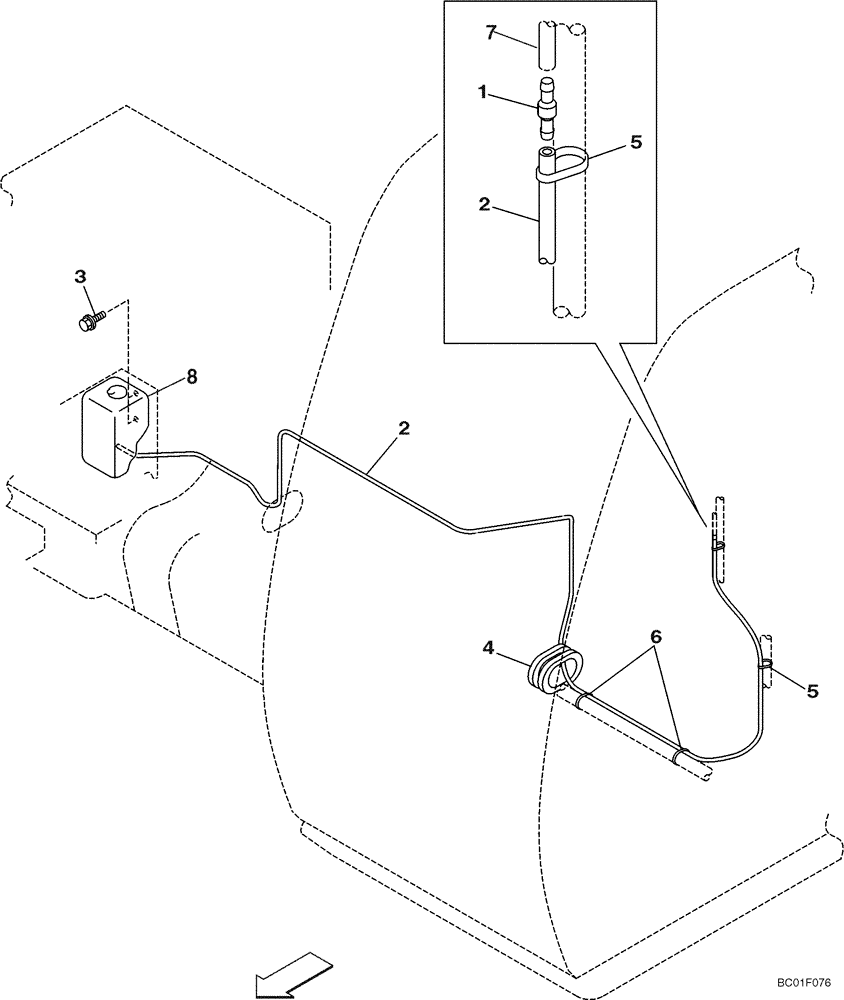 7
1
5
2
3
8
2
4
6
5
BC01F076