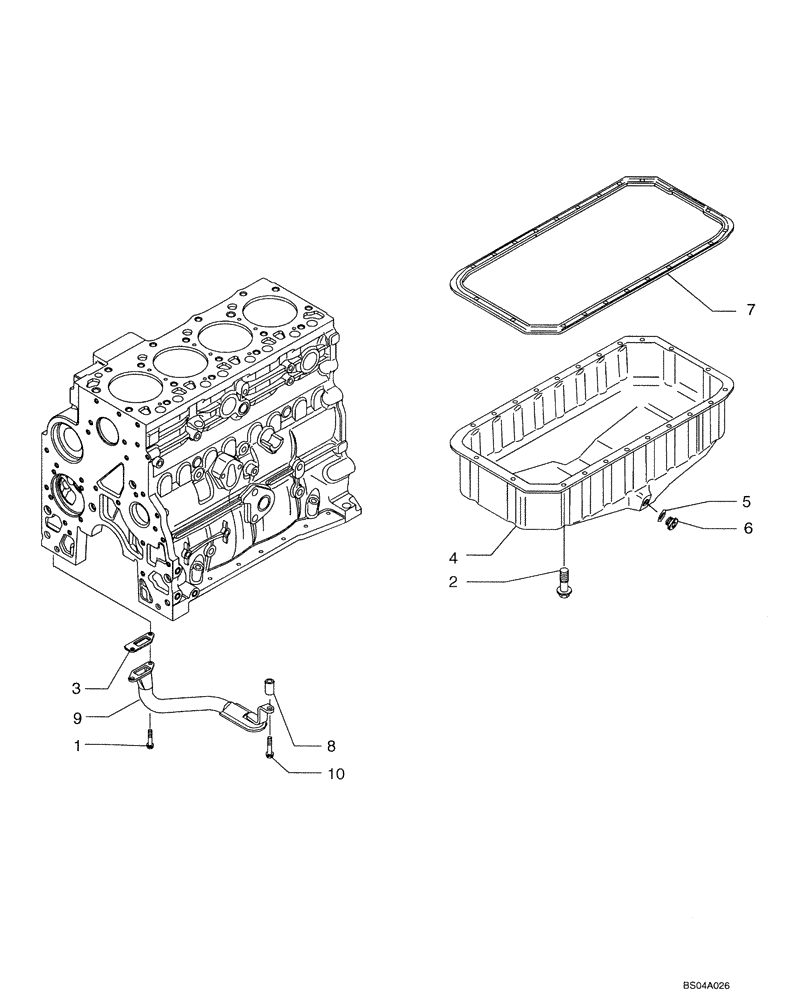 7
5
6
4
2
3
9
1
8
10
BS04A026