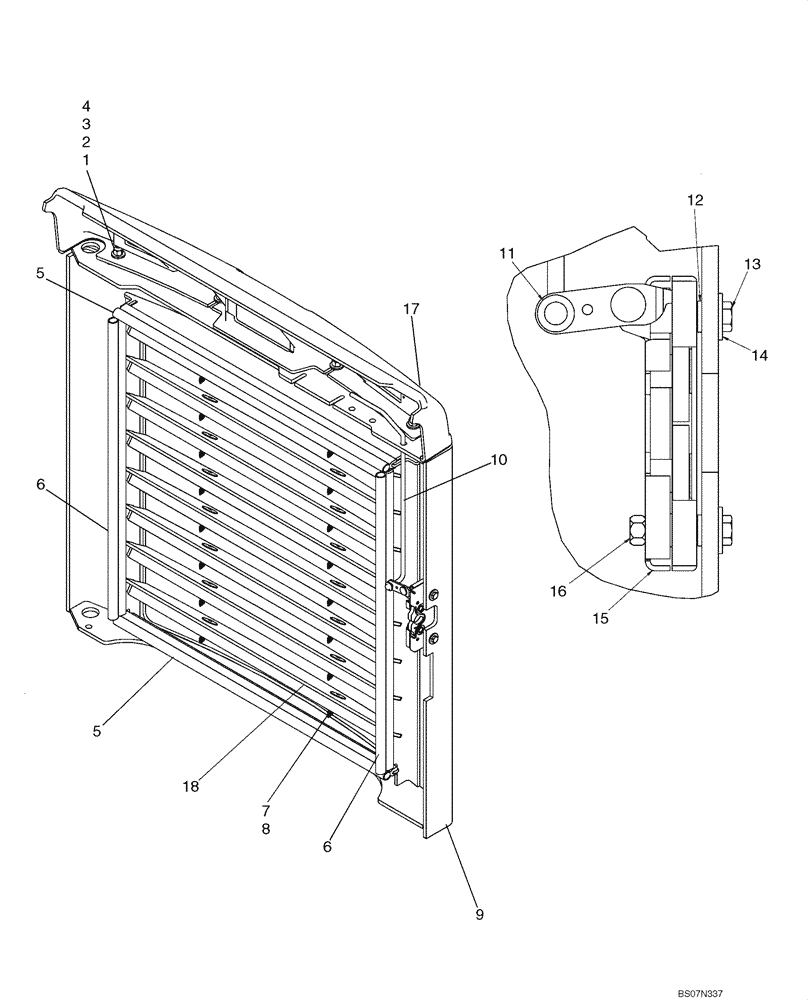 4
3
2
1
5
17
12
11
13
14
10
6
16
15
5
18
7
8
6
9
BS07N337