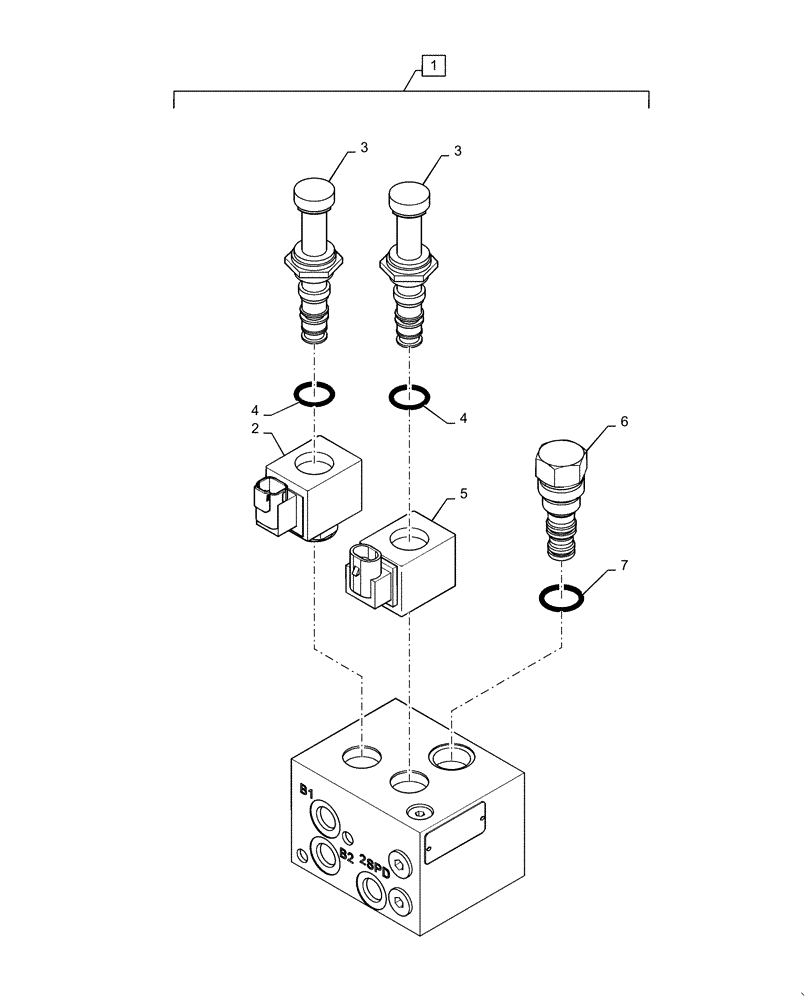 1

3

3

4

4

2

6

5

7

B1

B2

2SPD