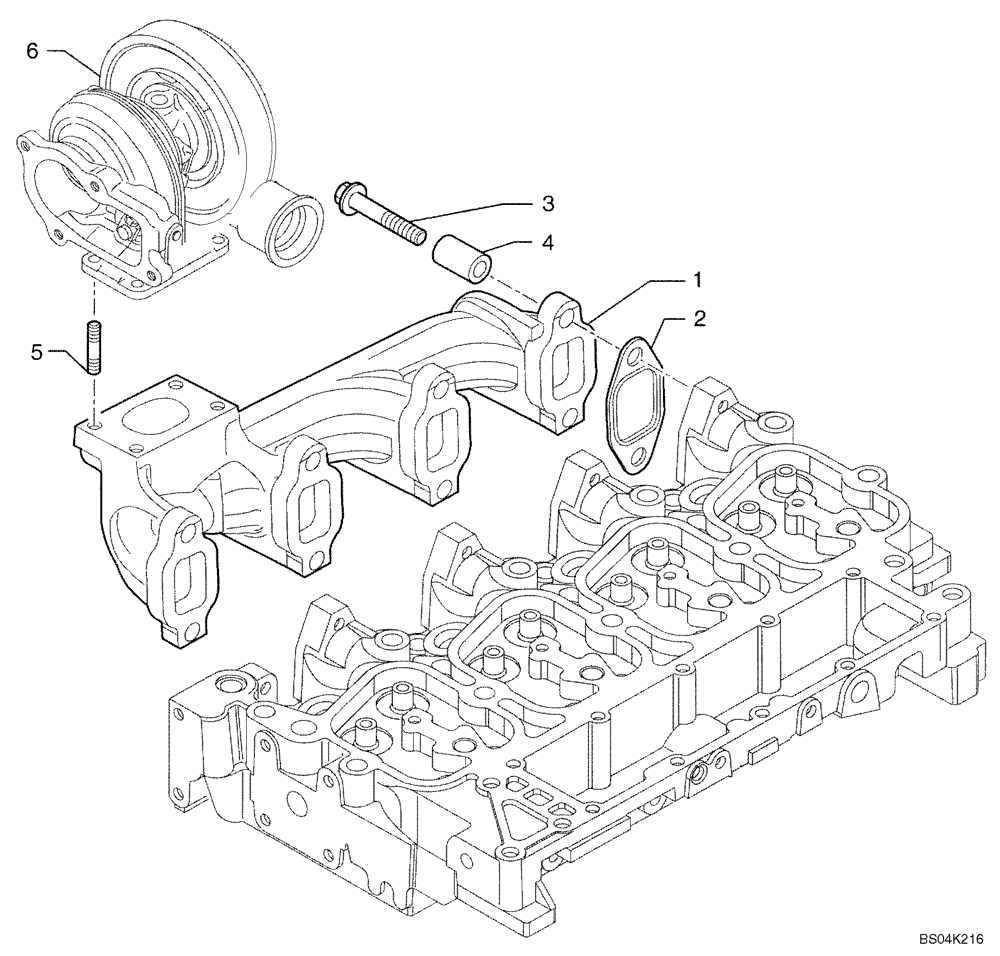 6
3
4
1
2
5
BS04K216