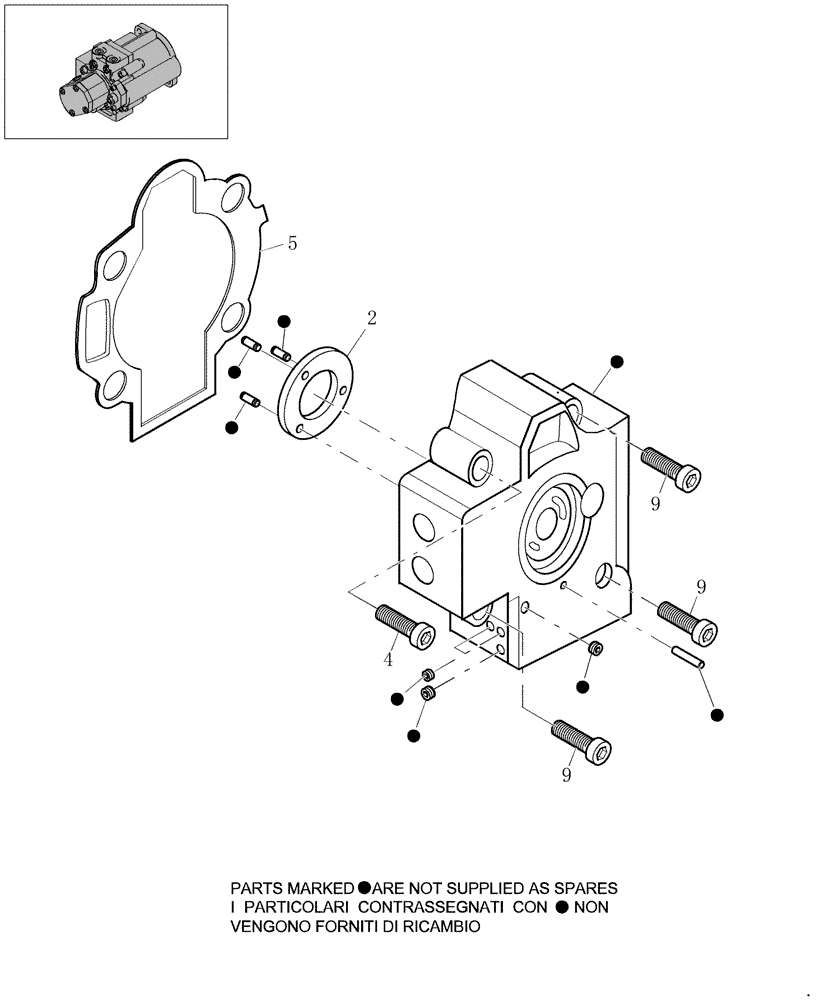 5

2

9

9

4

9

PARTS MARKED ● ARE NOT SUPPLIED AS SPARES
I PARTICOLARI CONTRASSEGNATI CON ● NON VENGONO FORNITI DI RICAMBIO