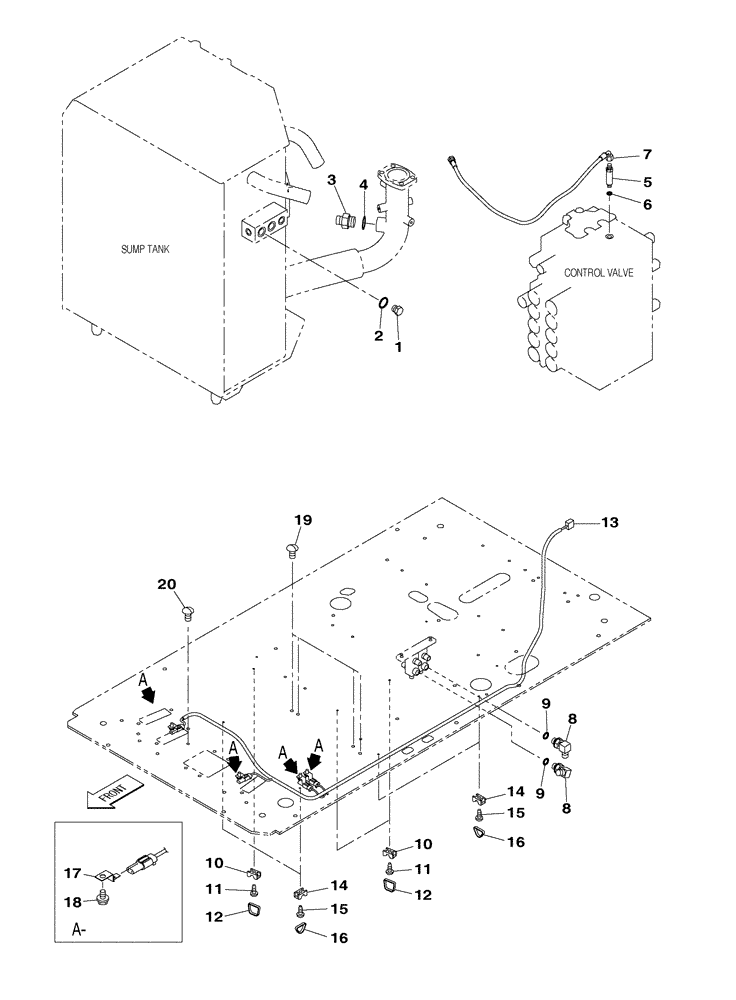 SUMP TANK
3
4
2
1
7
5
6
CONTROL VALVE
19
13
20
A
A
A
A
9
8
9
8
FRONT
14
15
16
10
11
12
10
11
12
14
15
16
17
18
A-