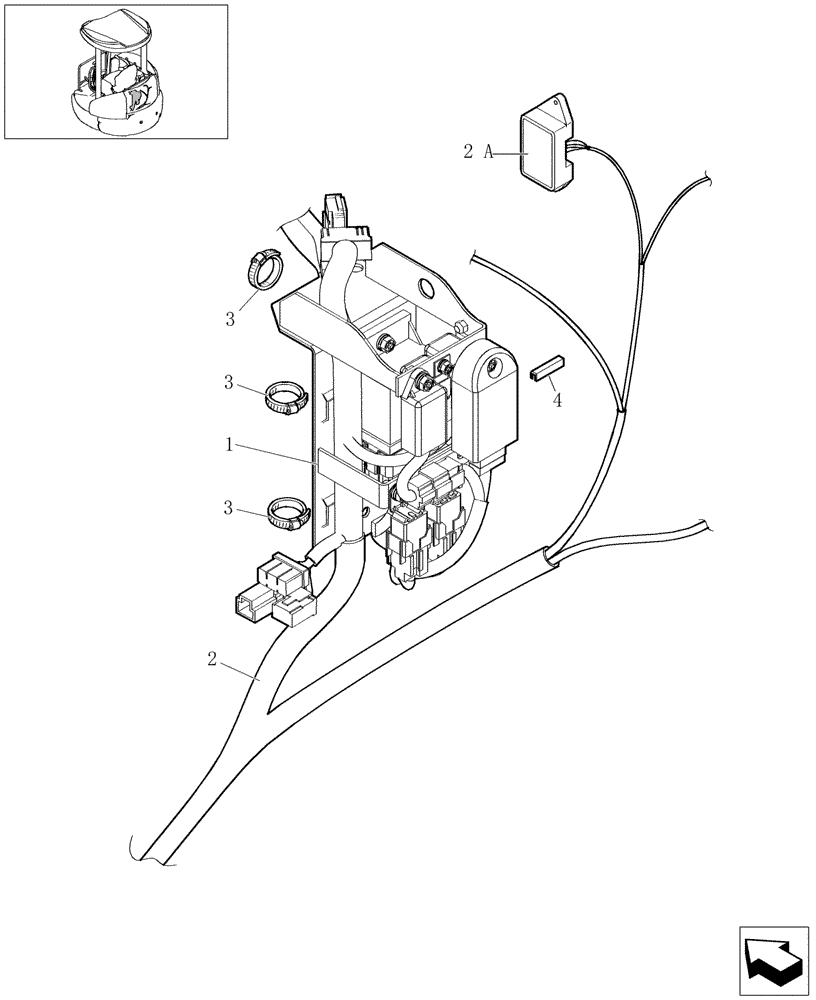 2 A
3
3
4
1
3
2