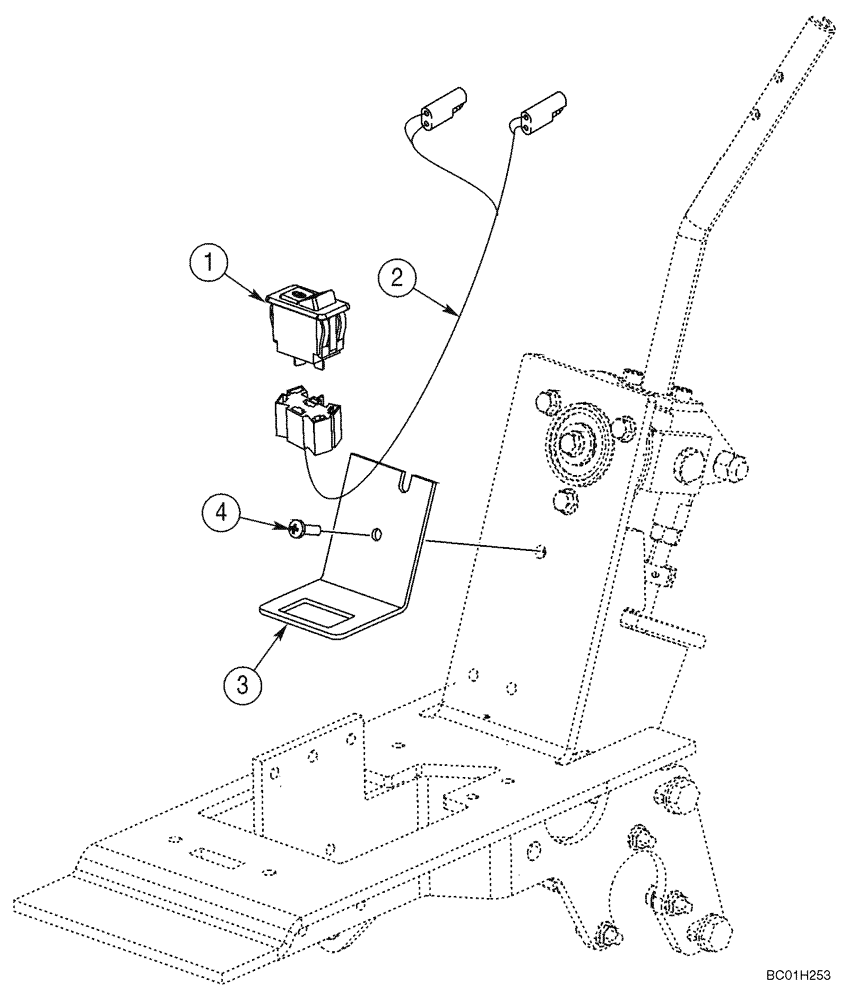 1
2
4
3
BC01H253