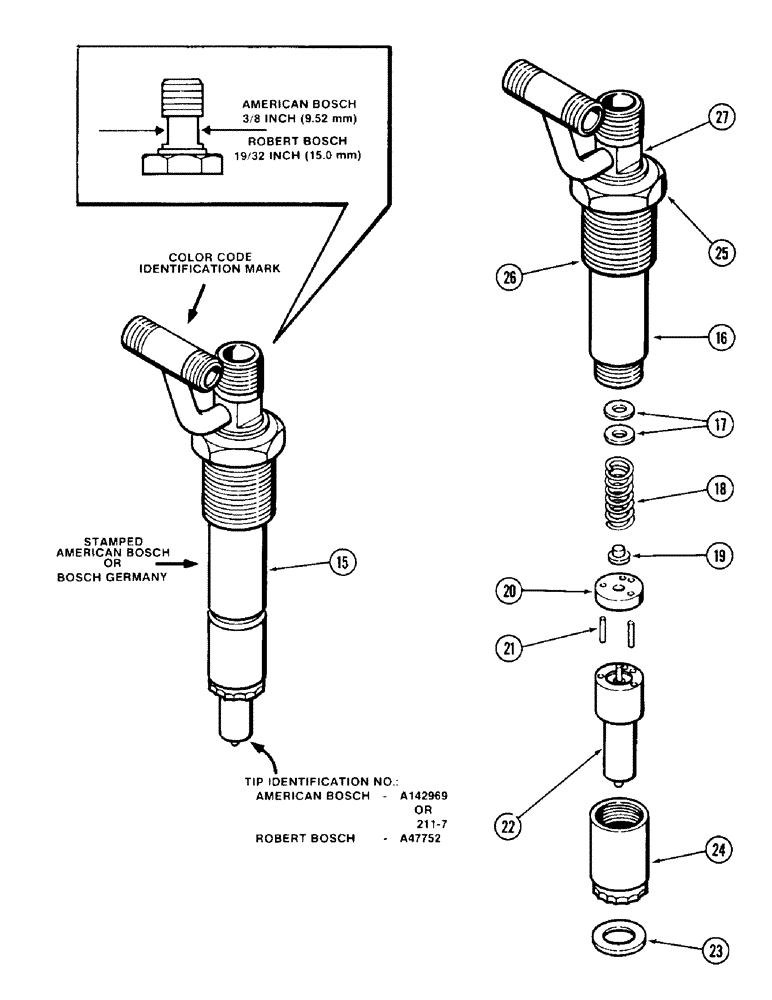 AMERICAN BOSCH
3/8 INCH (9.52 mm)
ROBERT BOSCH
19/32 INCH (15.0 mm)

COLOR CODE
IDENTIFICATION MARK

STAMPED
AMERICAN BOSCH
OR
BOSCH GERMANY

15

TIP IDENTIFICATION NO.:
AMERICAN BOSCH - A142969
OR
211-7
ROBERT BOSCH - A47752

27

25

26

16

17

18

19

20

21

22

24

23