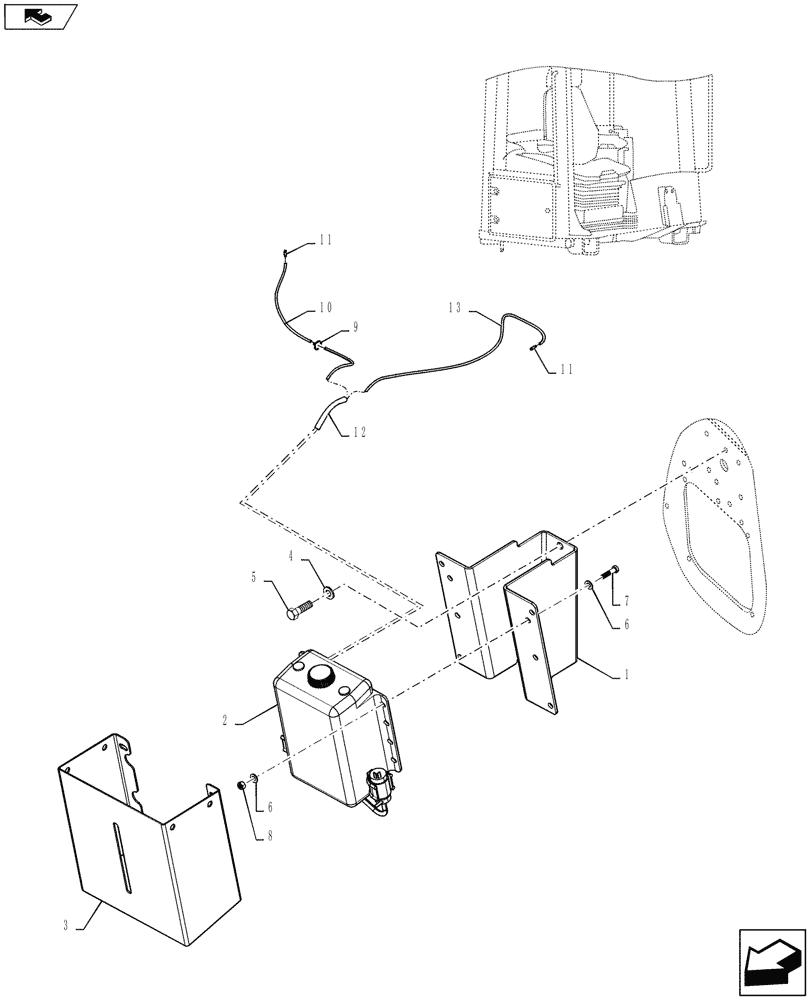 11
10
9
13
11
12
4
5
7
6
1
2
6
8
3