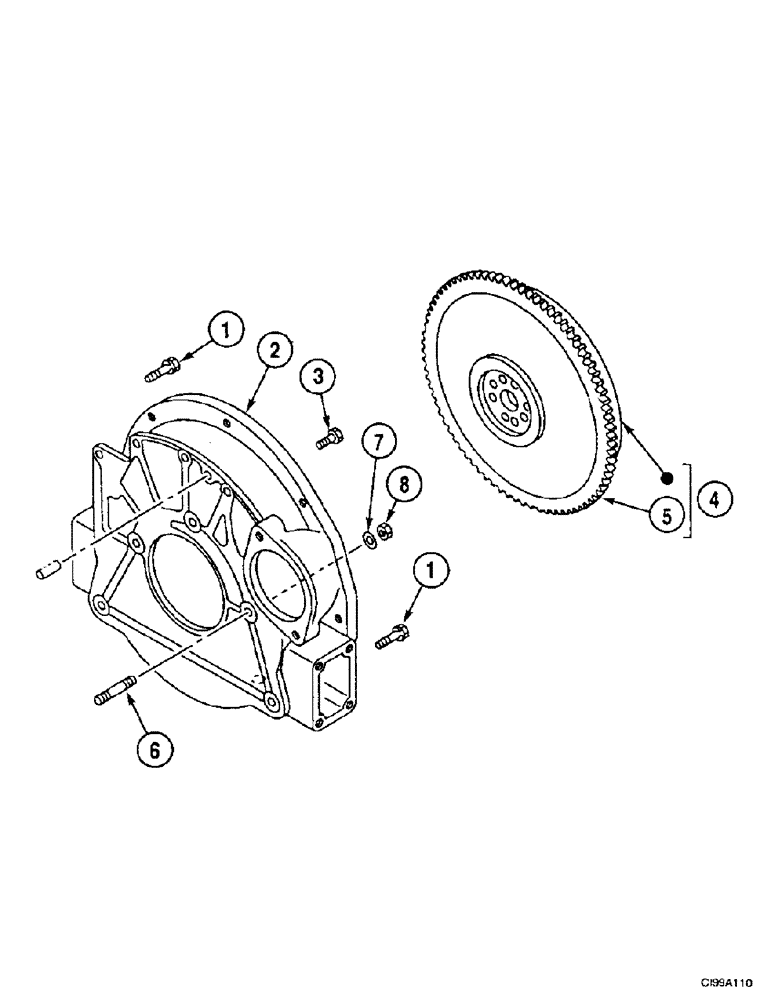 1
2
3
7
8
4
5
1
6
CI99A110