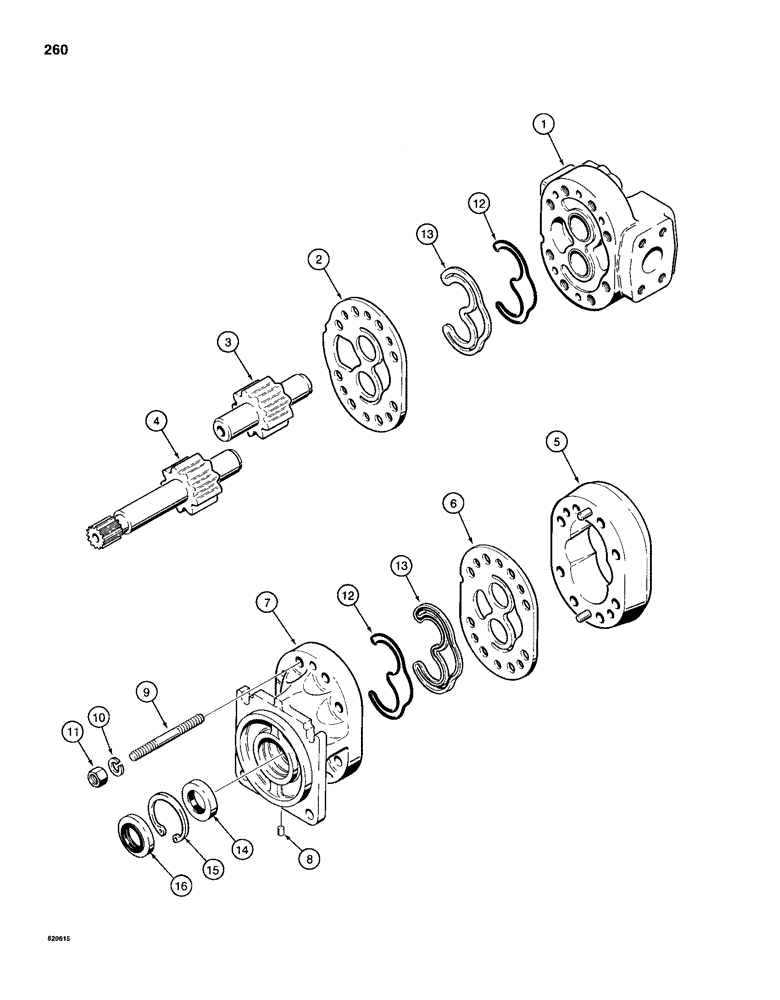 260

1
12
13
2
3
4
5
6
13
12
7
9
10
11
14
15
16
8

820615