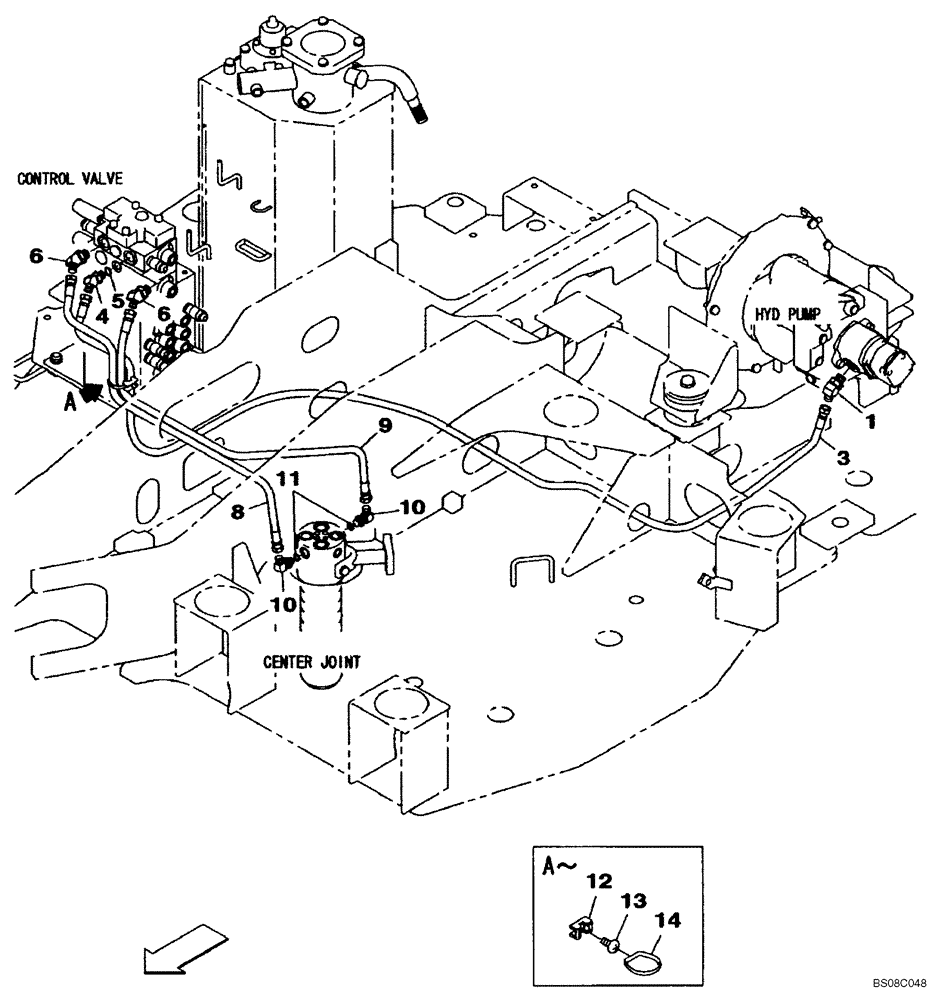 CONTROL VALVE
6
4
5
6
A
HYD PUMP
1
3
9
11
8
10
10
CENTER JOINT
A~
12
13
14
BS08C048