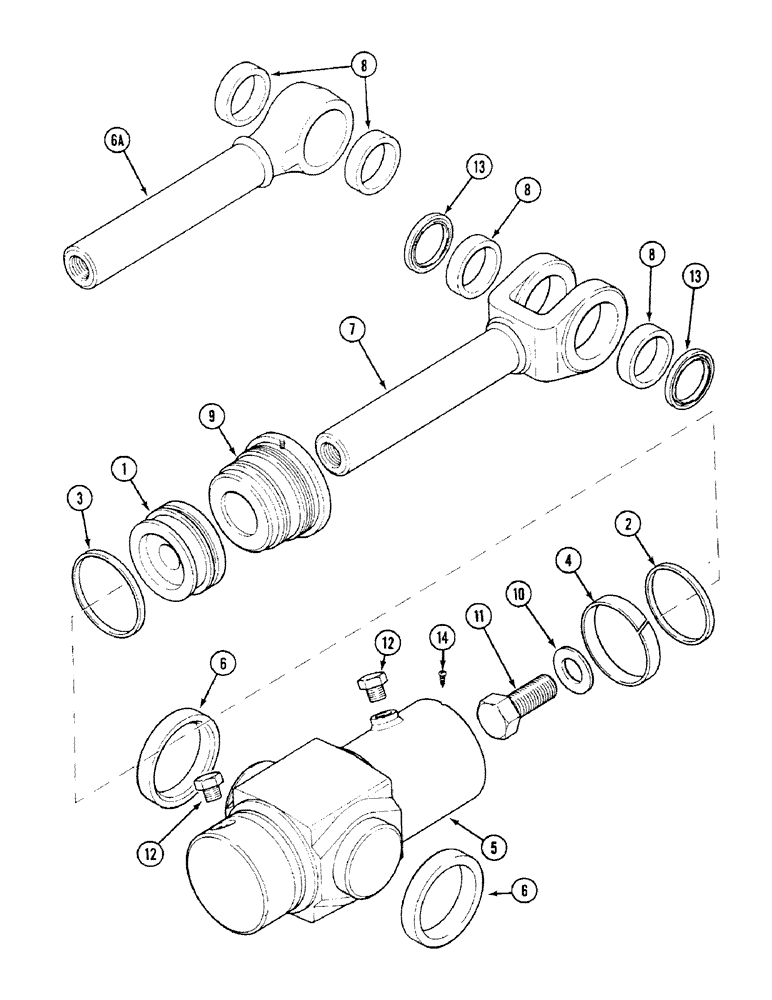 8
6A
13
8
8
13
7
9
1
3
2
4
10
11
14
12
6
12
5
6