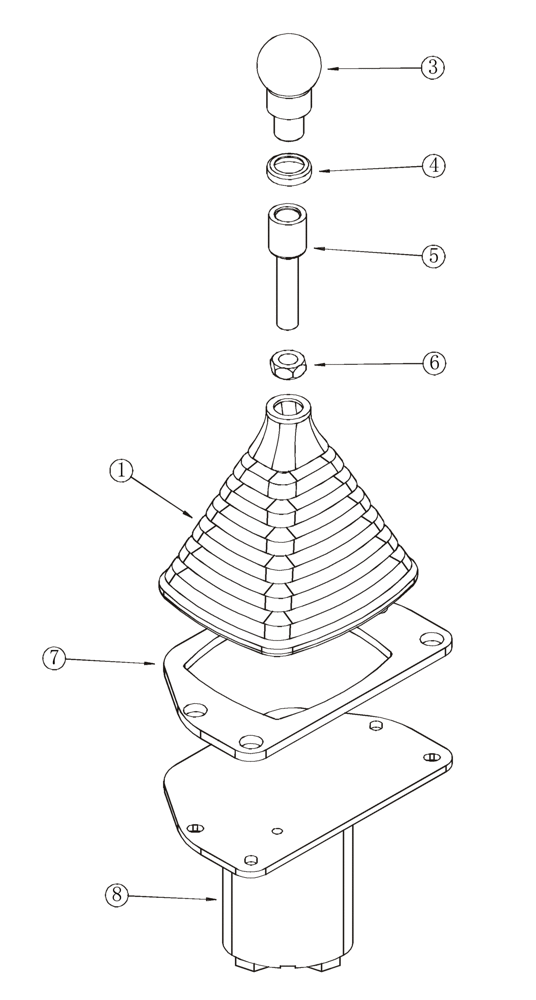 3
4
5
6
1
7
8