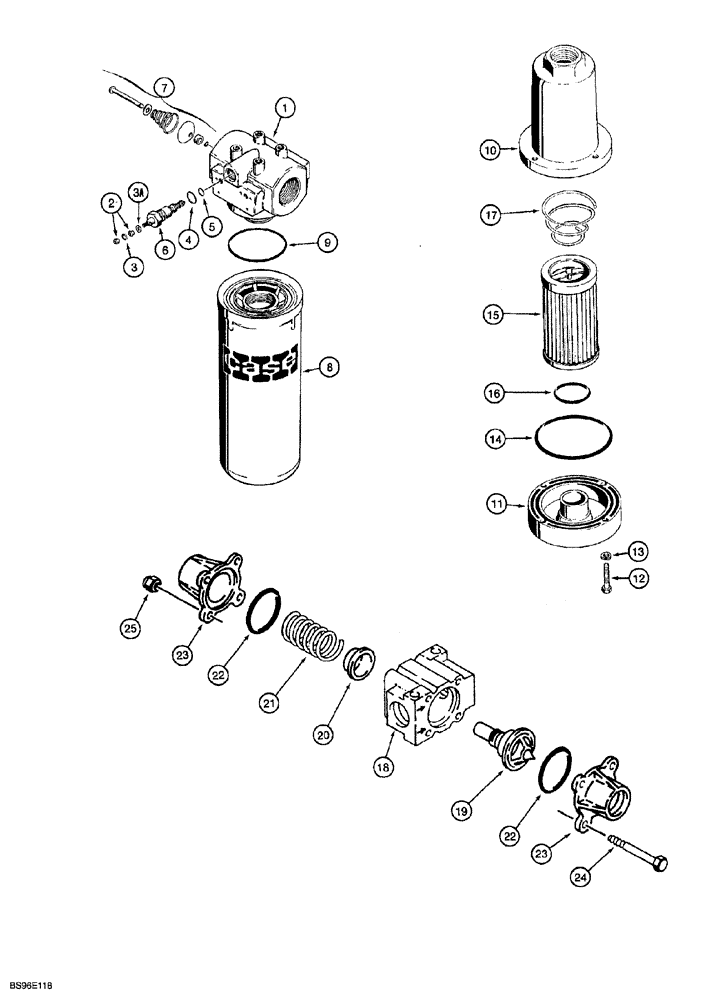 7
1
2
3A
3
6
4
5
9
Case
8
10
17
15
16
14
11
13
12
25
23
22
21
20
18
19
22
23
24
BS96E118