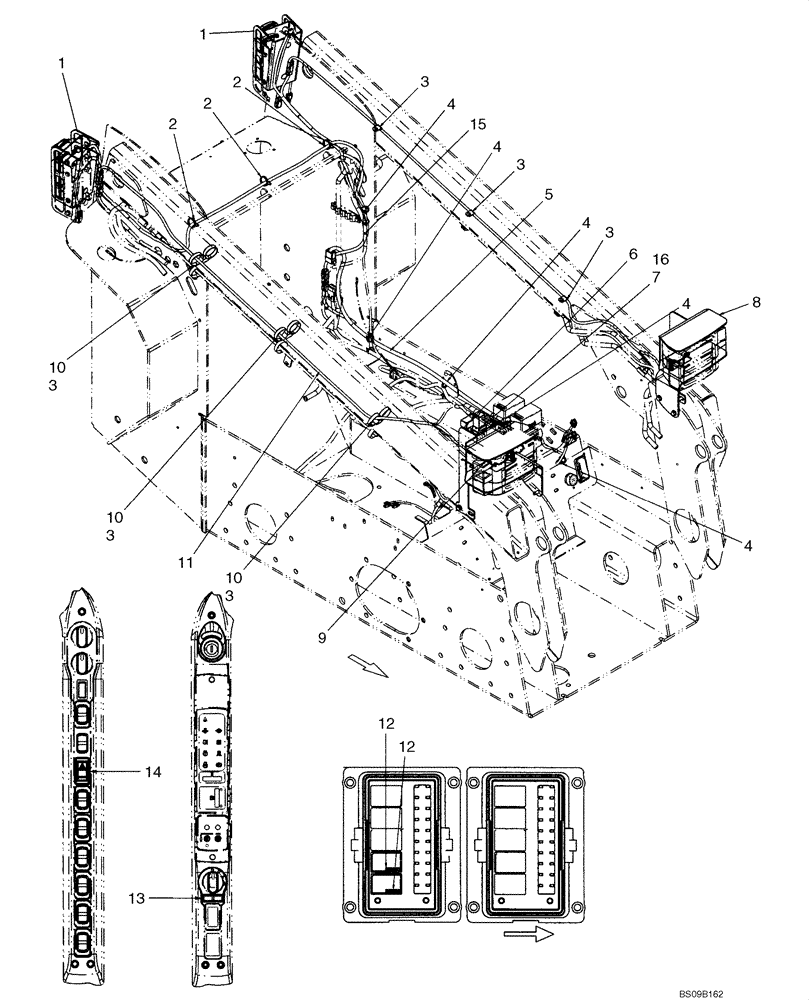 1
1
2
2
2
3
4
15
4
3
5
4
3
6
16
7
4
8
10
3
10
3
11
10
3
9
4
14
13
12
12
BS09B162