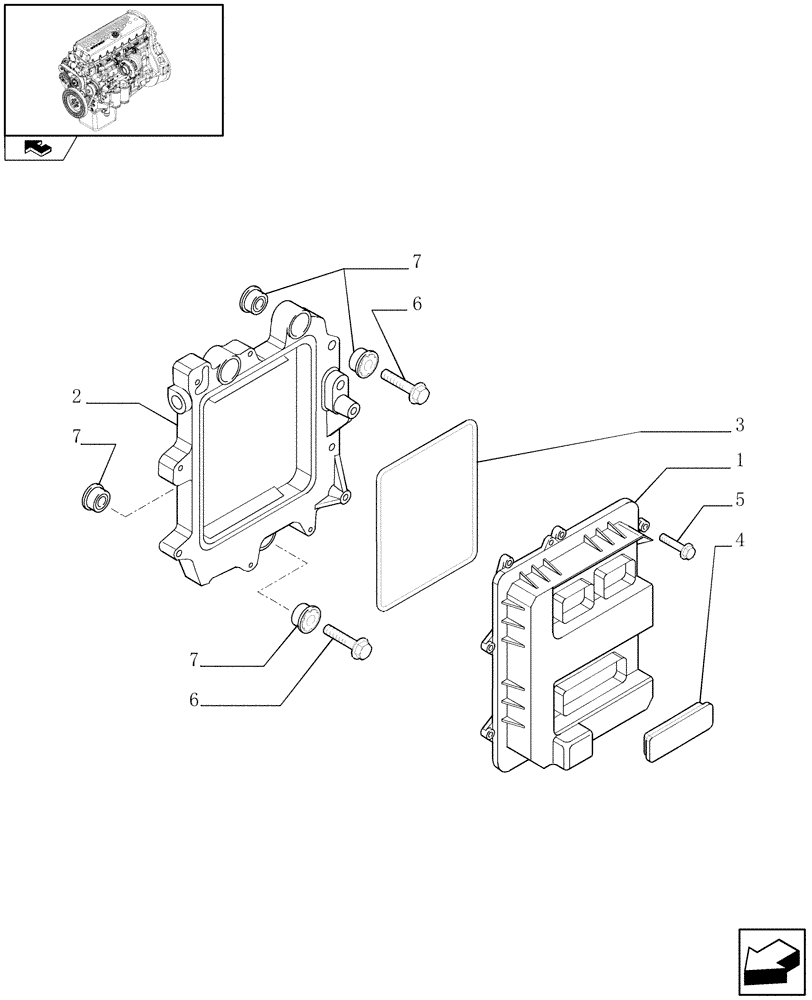 7
6
2
7
3
1
5
4
7
6