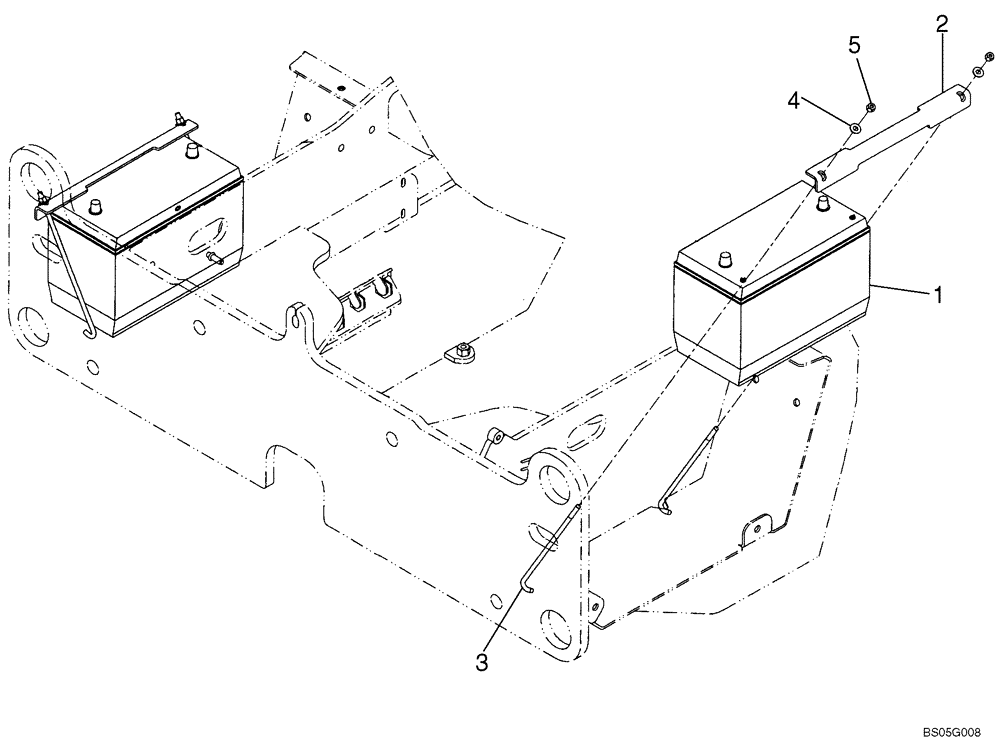 5
2
4
1
3
BS05G008